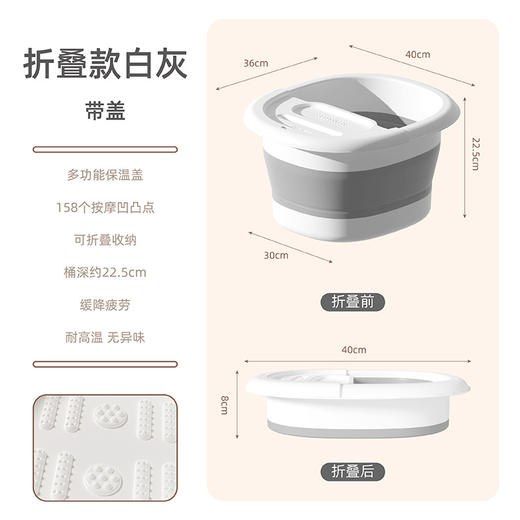 折叠款白灰

带盖

多功能保温盖

158个按摩凹凸点

可折叠收纳

桶深约22.5cm

缓降疲劳

耐高温 无异味

36cm

40cm

22.5cm

30cm

折叠前

40cm

8cm

折叠后