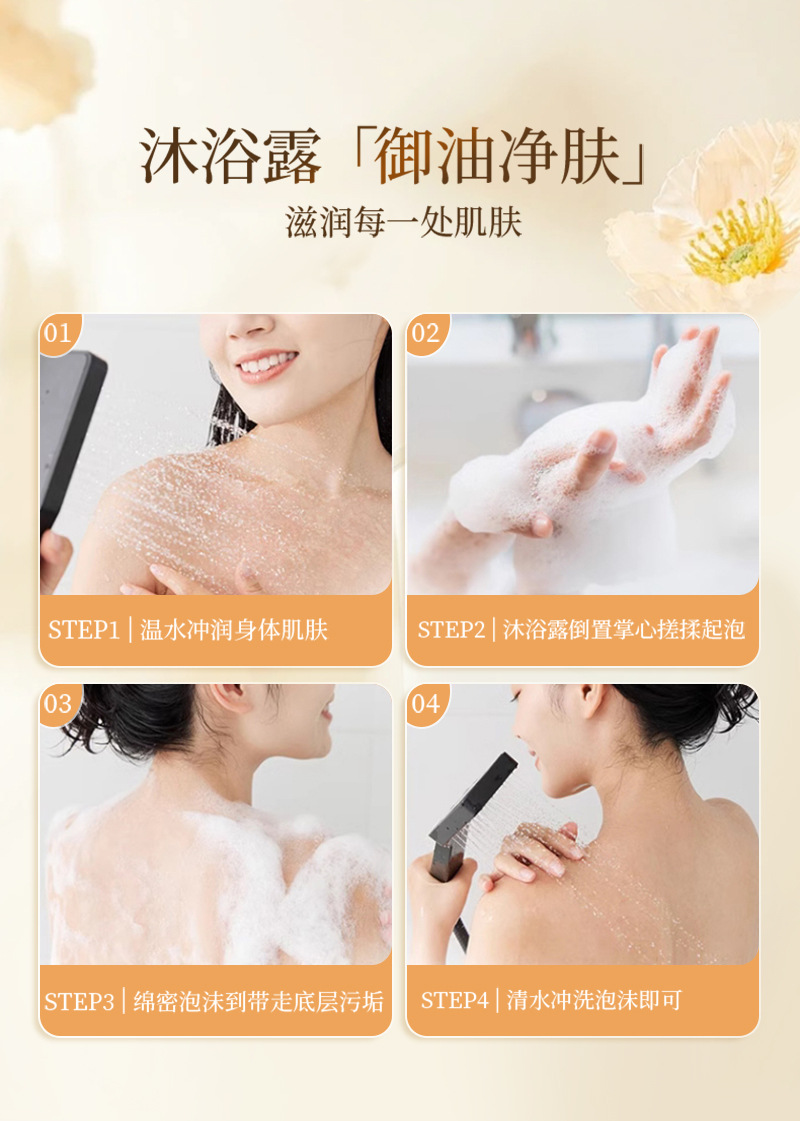 沐浴露「御油净肤」
滋润每一处肌肤

01
STEP1 | 温水冲润身体肌肤

02
STEP2 | 沐浴露倒置掌心搓揉起泡

03
STEP3 | 绵密泡沫到带走底层污垢

04
STEP4 | 清水冲洗泡沫即可