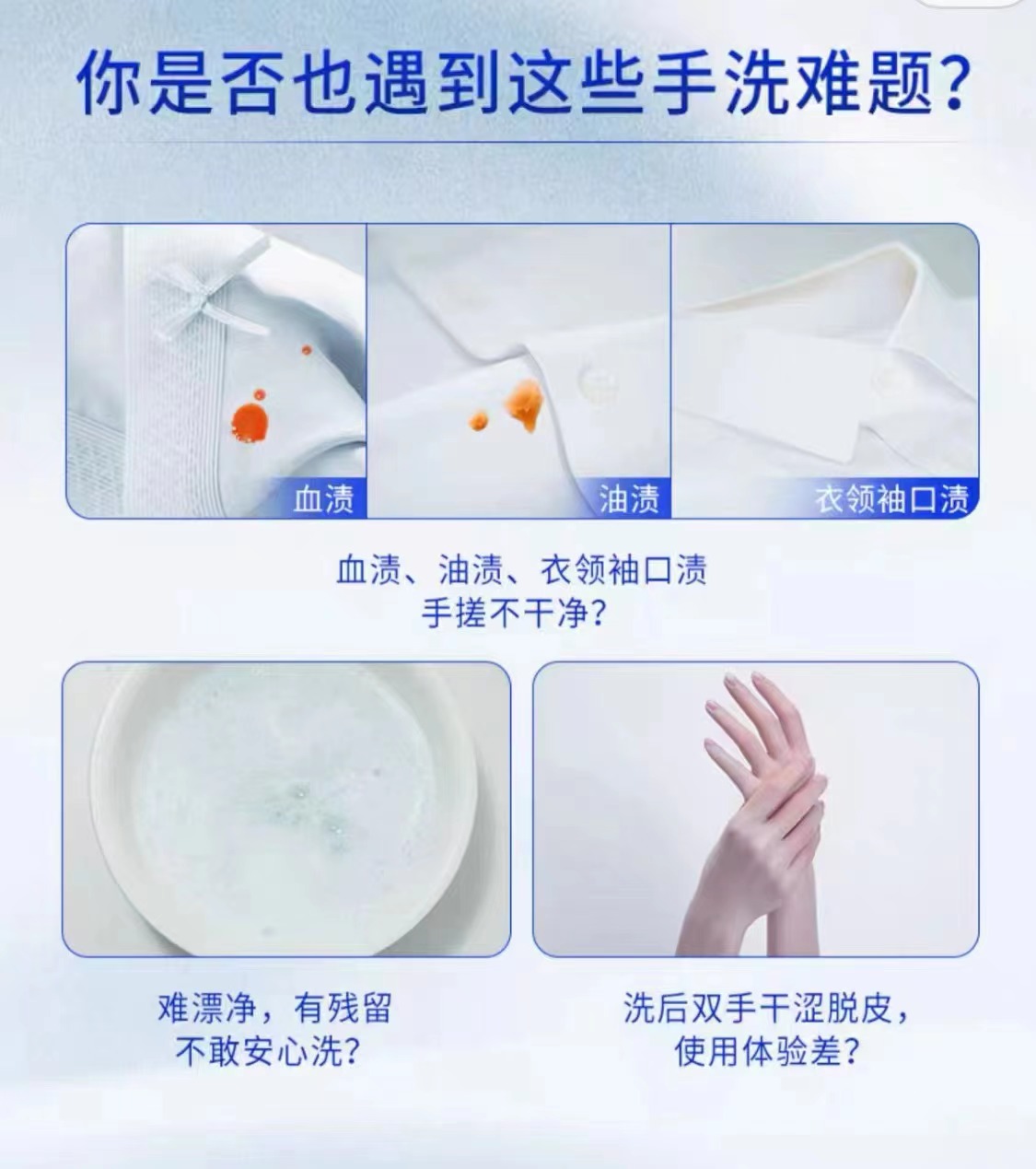 你是否也遇到这些手洗难题?

血渍

油渍

衣领袖口渍

血渍、油渍、衣领袖口渍
手搓不干净?

难漂净，有残留
不敢安心洗?

洗后双手干涩脱皮，
使用体验差?