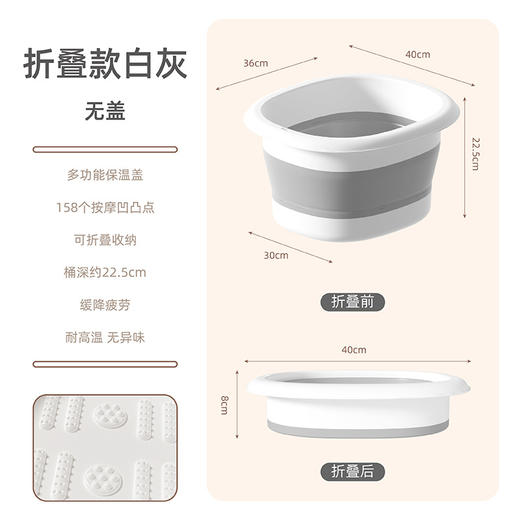 折叠款白灰

无盖

多功能保温盖

158个按摩凹凸点

可折叠收纳

桶深约22.5cm

缓降疲劳

耐高温 无异味

36cm

40cm

22.5cm

30cm

折叠前

40cm

8cm

折叠后