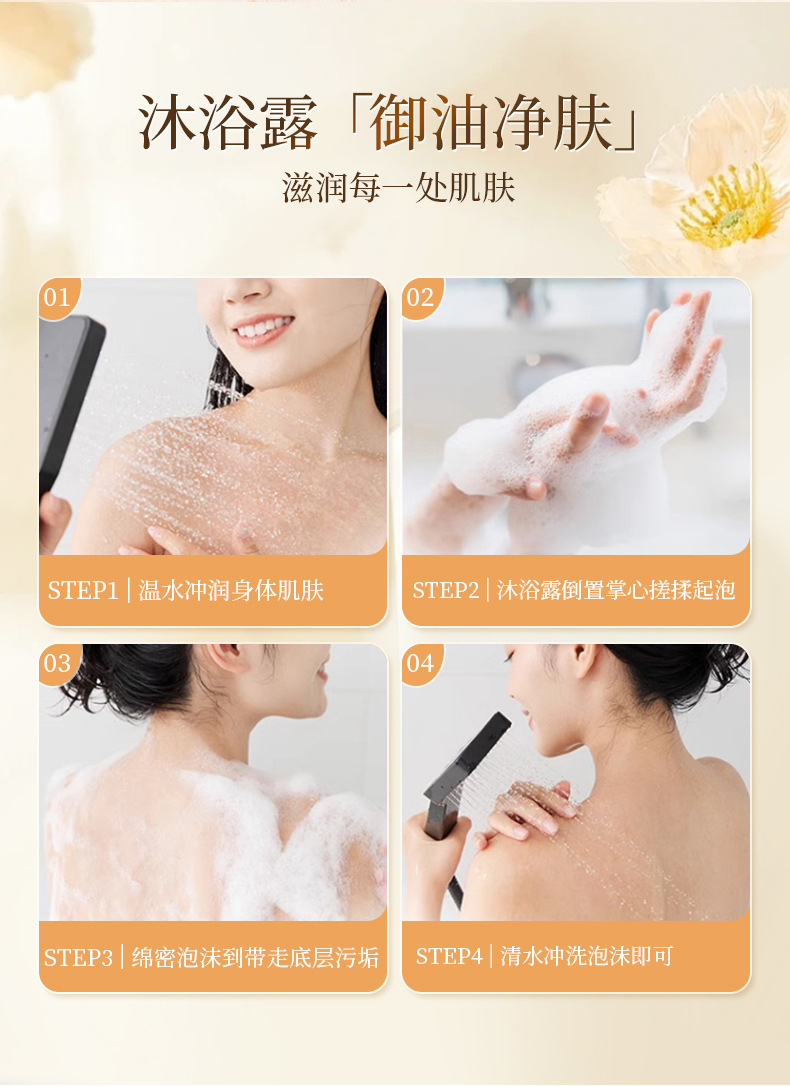 沐浴露「御油净肤」
滋润每一处肌肤

01
STEP1 | 温水冲润身体肌肤

02
STEP2 | 沐浴露倒置掌心搓揉起泡

03
STEP3 | 绵密泡沫到带走底层污垢

04
STEP4 | 清水冲洗泡沫即可