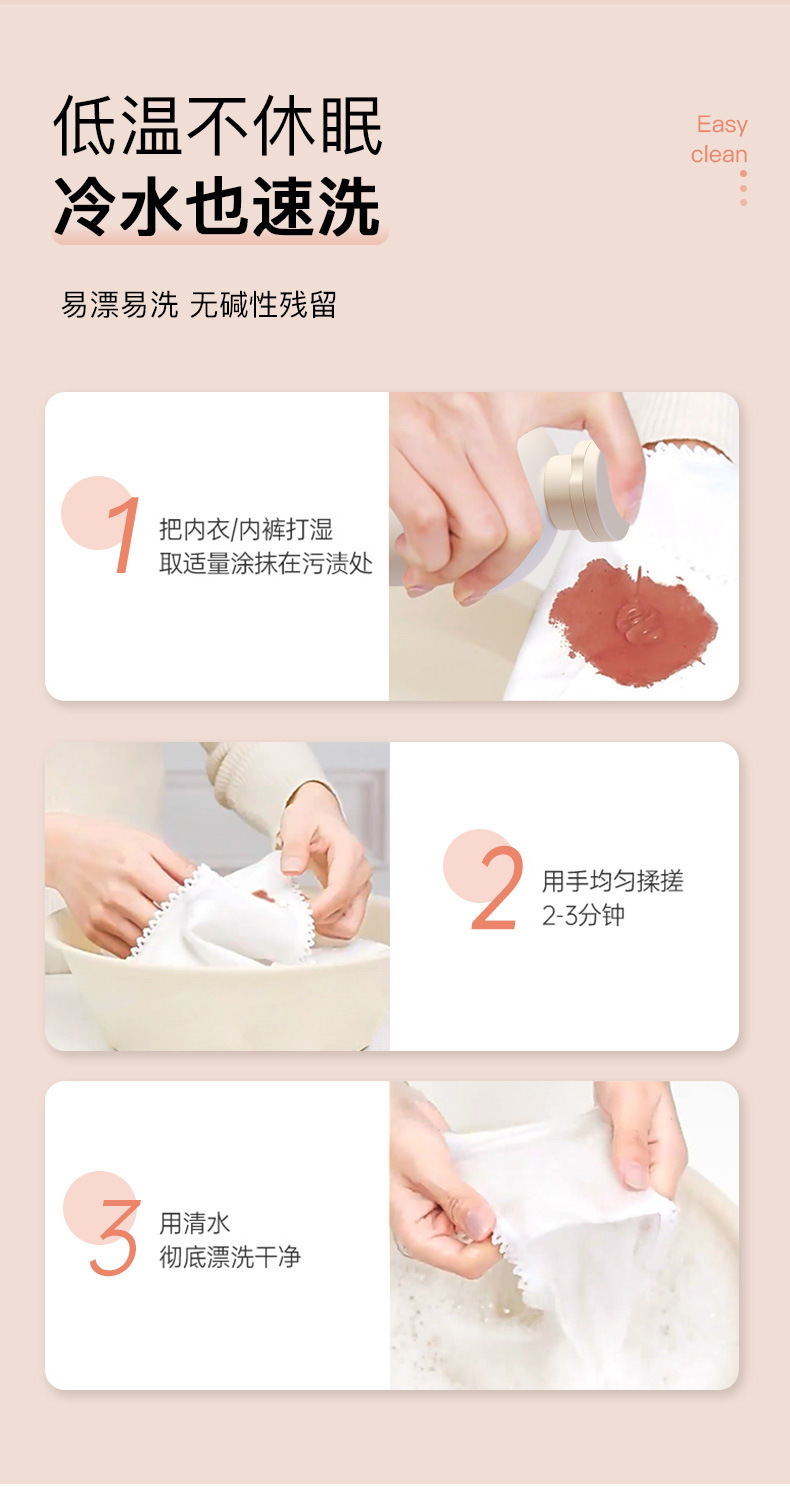 低温不休眠
冷水也速洗

Easy clean

易漂易洗 无碱性残留

1 把内衣/内裤打湿
取适量涂抹在污渍处

2 用手均匀揉搓
2-3分钟

3 用清水
彻底漂洗干净