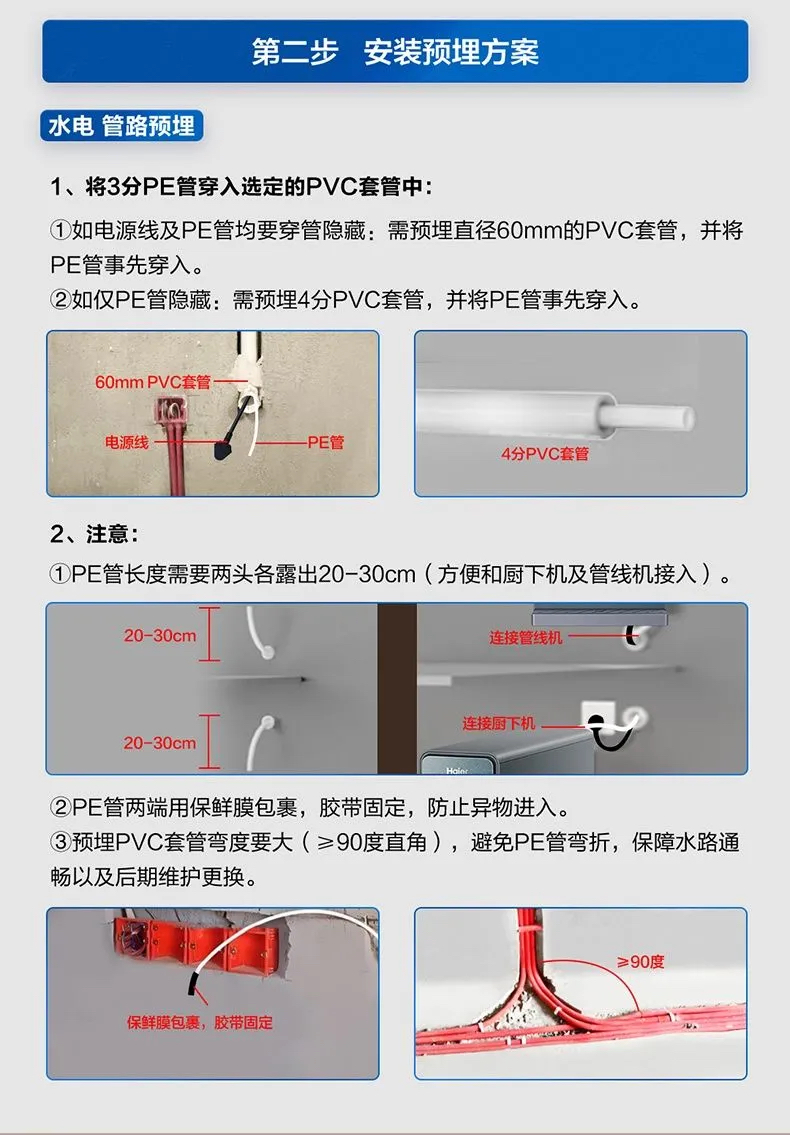 第二步　安装预埋方案

水电 管路预埋

1、将3分PE管穿入选定的PVC套管中：

①如电源线及PE管均要穿管隐藏：需预埋直径60mm的PVC套管，并将PE管事先穿入。

②如仅PE管隐藏：需预埋4分PVC套管，并将PE管事先穿入。

60mm PVC套管
电源线
PE管

4分PVC套管

2、注意：

①PE管长度需要两头各露出20-30cm（方便和厨下机及管线机接入）。

20-30cm
20-30cm
连接管线机
连接厨下机
Haier

②PE管两端用保鲜膜包裹，胶带固定，防止异物进入。

③预埋PVC套管弯度要大（≥90度直角），避免PE管弯折，保障水路通畅以及后期维护更换。

保鲜膜包裹，胶带固定

≥90度