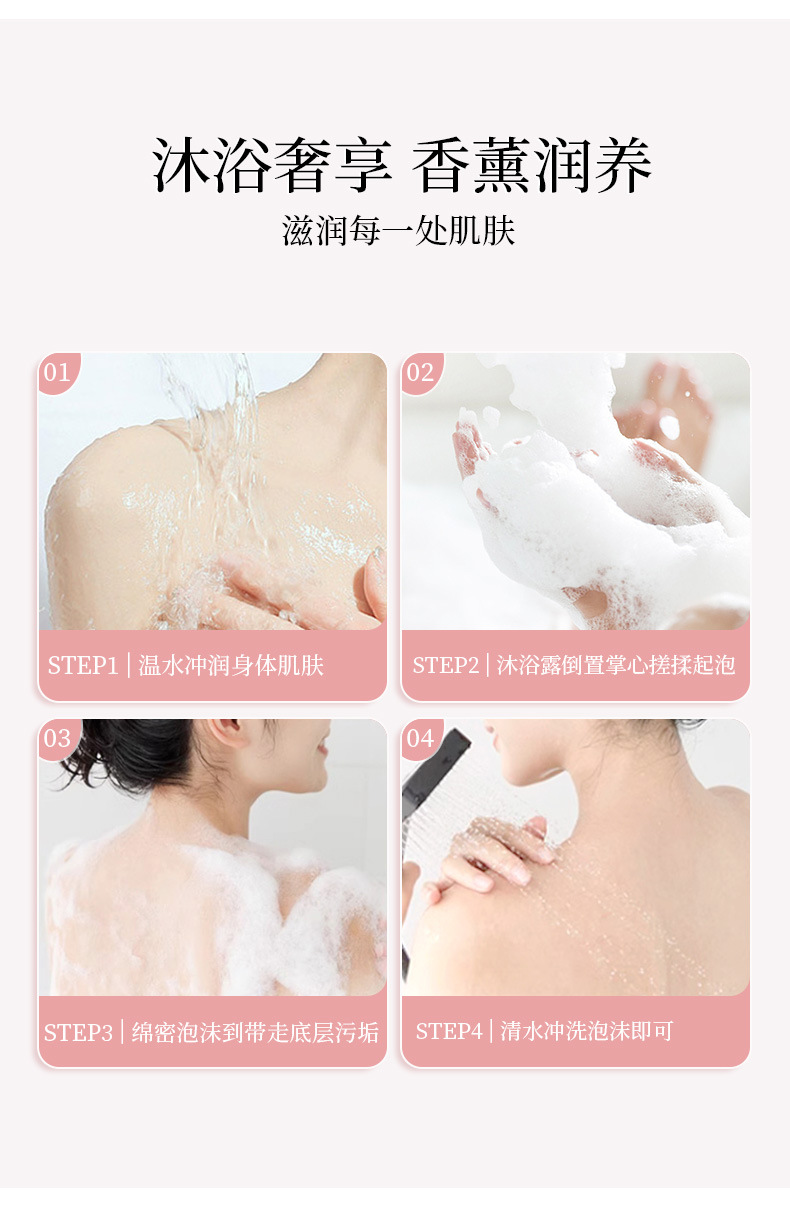 沐浴奢享 香薰润养

滋润每一处肌肤

01

STEP1 | 温水冲润身体肌肤

02

STEP2 | 沐浴露倒置掌心搓揉起泡

03

STEP3 | 绵密泡沫到带走底层污垢

04

STEP4 | 清水冲洗泡沫即可