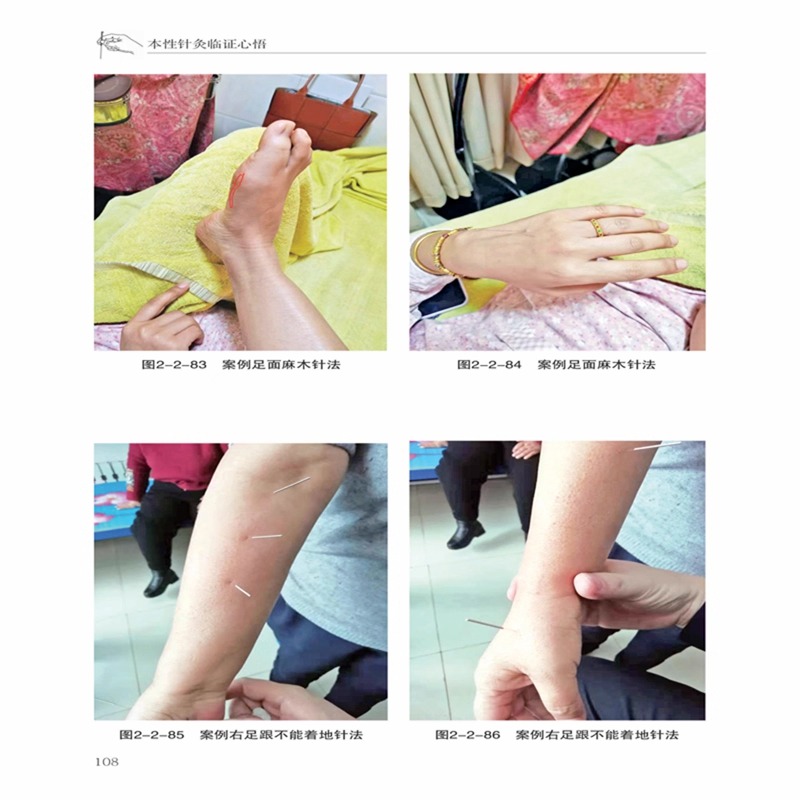 本性针灸临证心悟

图2-2-83 案例足面麻木针法

图2-2-84 案例足面麻木针法

图2-2-85 案例右足跟不能着地针法

图2-2-86 案例右足跟不能着地针法

108