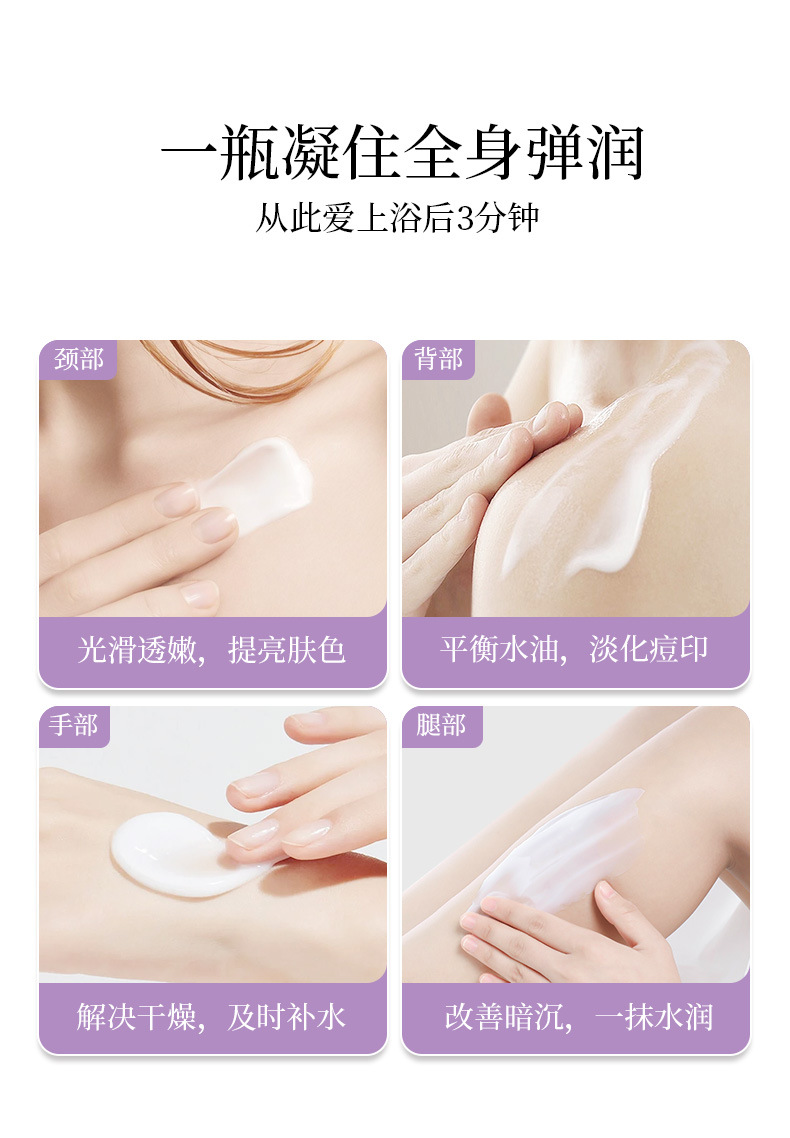 一瓶凝住全身弹润
从此爱上浴后3分钟

颈部
光滑透嫩，提亮肤色

背部
平衡水油，淡化痘印

手部
解决干燥，及时补水

腿部
改善暗沉，一抹水润