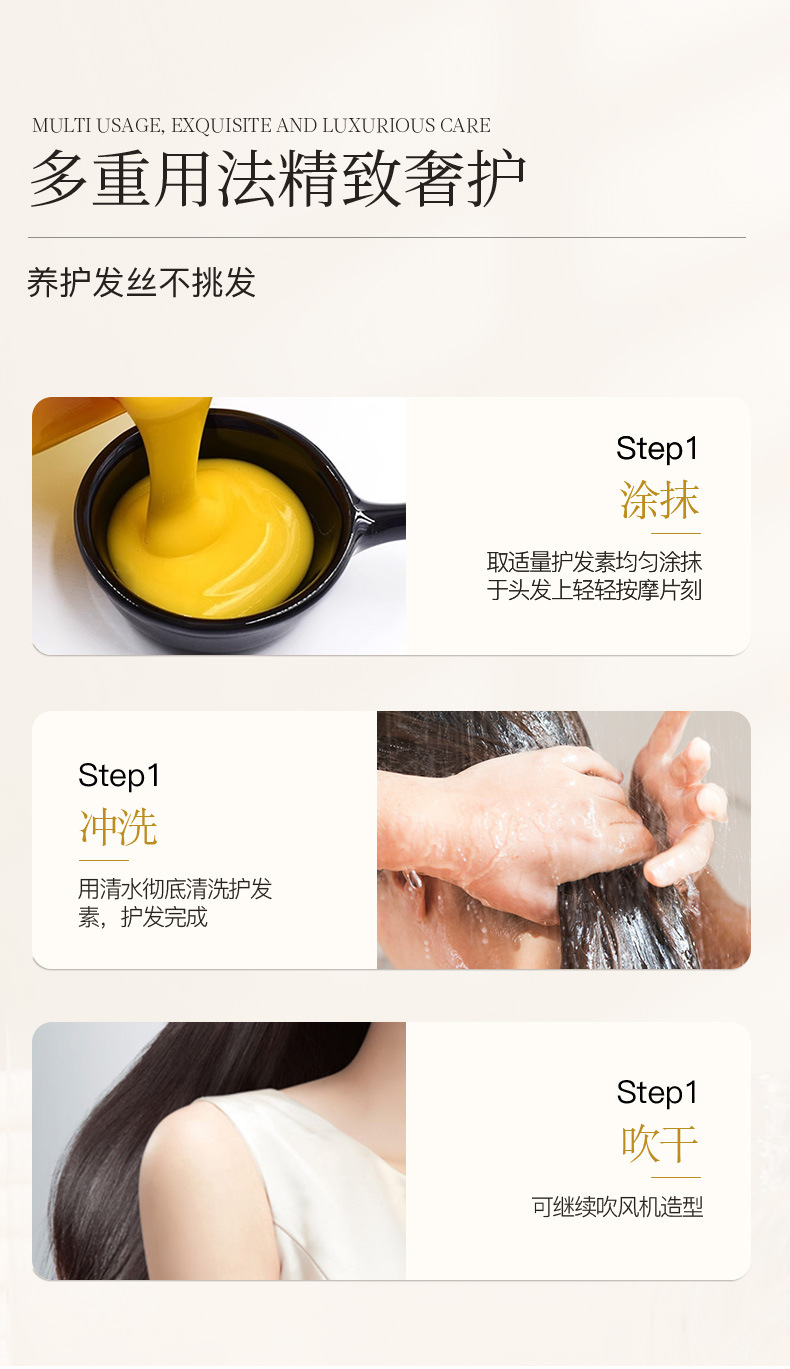 MULTI USAGE, EXQUISITE AND LUXURIOUS CARE
多重用法精致奢护

养护发丝不挑发

Step1
涂抹
取适量护发素均匀涂抹于头发上轻轻按摩片刻

Step1
冲洗
用清水彻底清洗护发素，护发完成

Step1
吹干
可继续吹风机造型