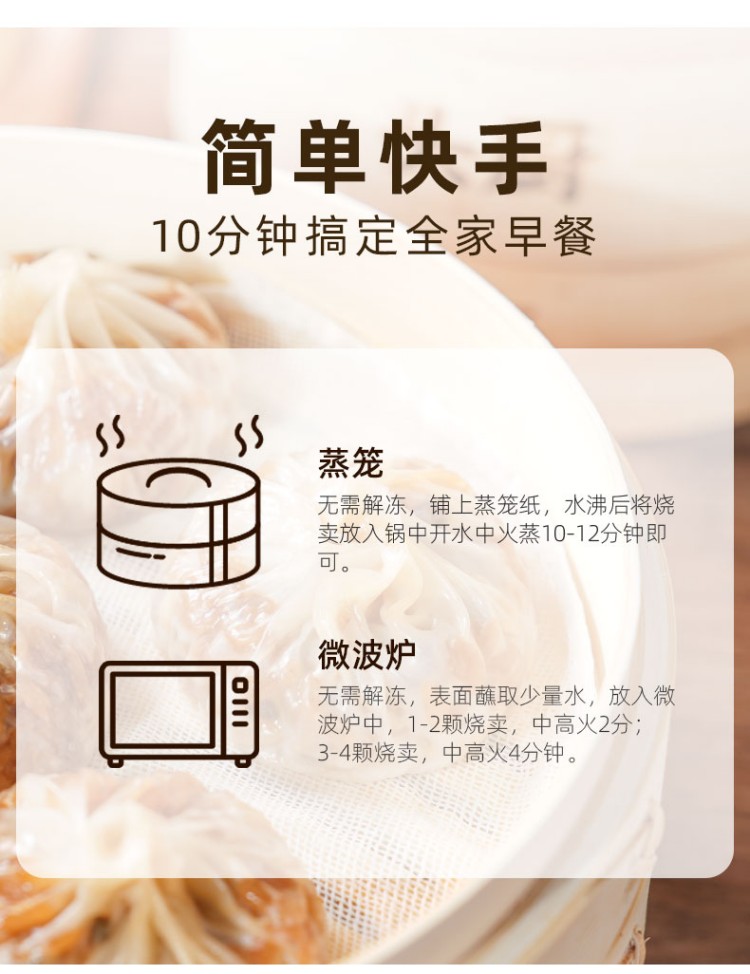 简单快手
10分钟搞定全家早餐

蒸笼
无需解冻，铺上蒸笼纸，水沸后将烧卖放入锅中开水中火蒸10-12分钟即可。

微波炉
无需解冻，表面蘸取少量水，放入微波炉中，1-2颗烧卖，中高火2分；3-4颗烧卖，中高火4分钟。