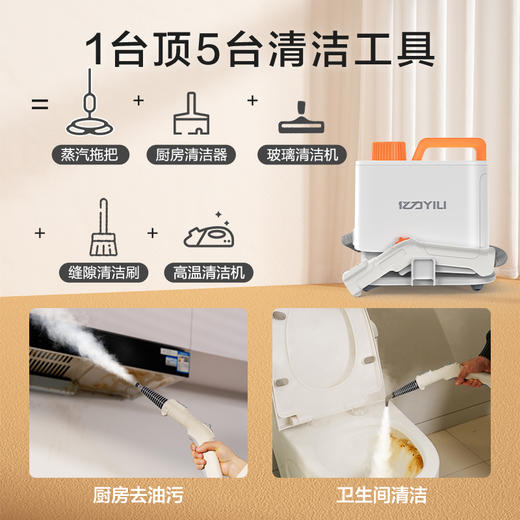 1台顶5台清洁工具

= 蒸汽拖把 + 厨房清洁器 + 玻璃清洁机

+ 缝隙清洁刷 + 高温清洁机

亿力YILI

厨房去油污

卫生间清洁