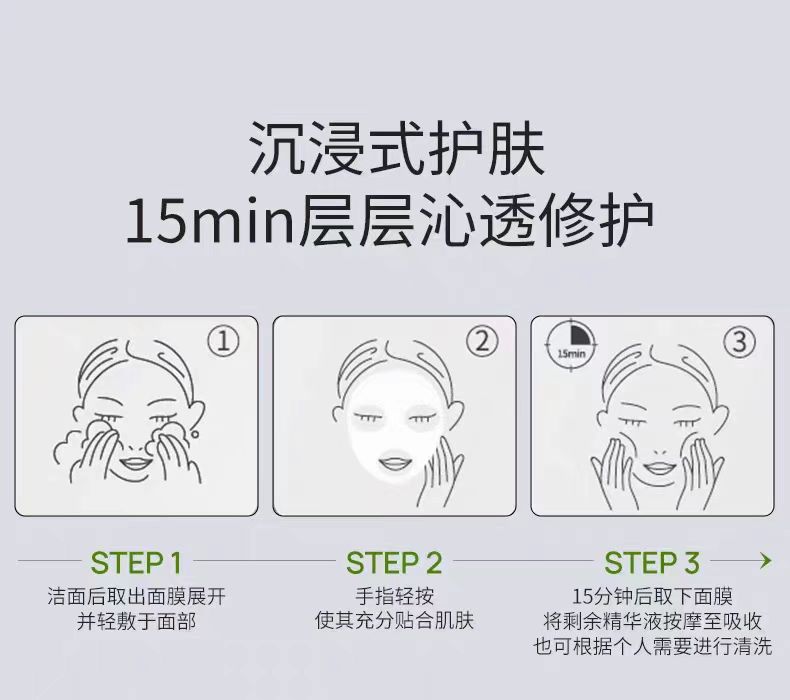 沉浸式护肤
15min层层沁透修护

①

②

15min

③

STEP 1
洁面后取出面膜展开
并轻敷于面部

STEP 2
手指轻按
使其充分贴合肌肤

STEP 3
15分钟后取下面膜
将剩余精华液按摩至吸收
也可根据个人需要进行清洗