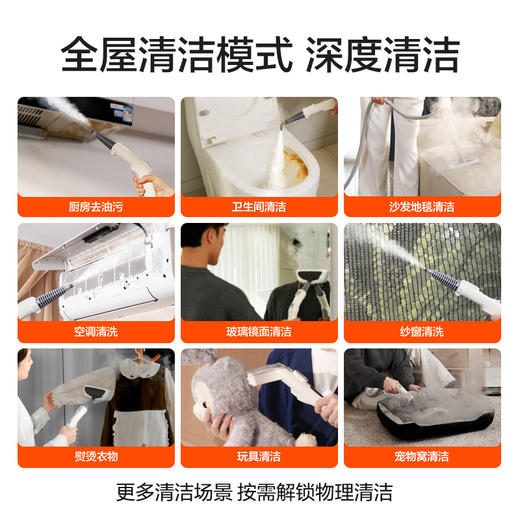 全屋清洁模式 深度清洁

厨房去油污

卫生间清洁

沙发地毯清洁

空调清洗

玻璃镜面清洁

纱窗清洗

熨烫衣物

玩具清洁

宠物窝清洁

更多清洁场景 按需解锁物理清洁