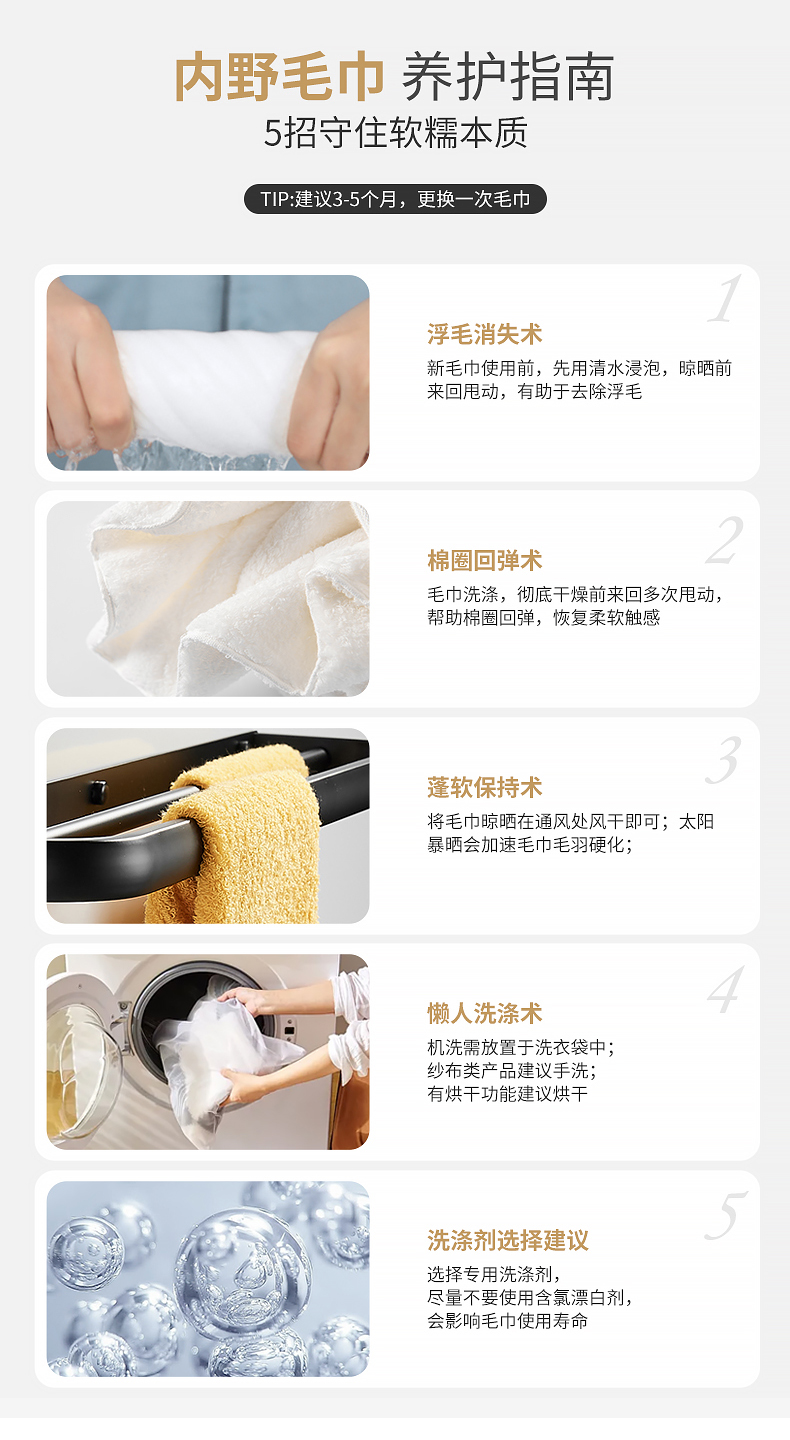 内野毛巾 养护指南
5招守住软糯本质

TIP:建议3-5个月，更换一次毛巾

1
浮毛消失术
新毛巾使用前，先用清水浸泡，晾晒前来回甩动，有助于去除浮毛

2
棉圈回弹术
毛巾洗涤，彻底干燥前来回多次甩动，帮助棉圈回弹，恢复柔软触感

3
蓬软保持术
将毛巾晾晒在通风处风干即可；太阳暴晒会加速毛巾毛羽硬化；

4
懒人洗涤术
机洗需放置于洗衣袋中；
纱布类产品建议手洗；
有烘干功能建议烘干

5
洗涤剂选择建议
选择专用洗涤剂，
尽量不要使用含氯漂白剂，
会影响毛巾使用寿命