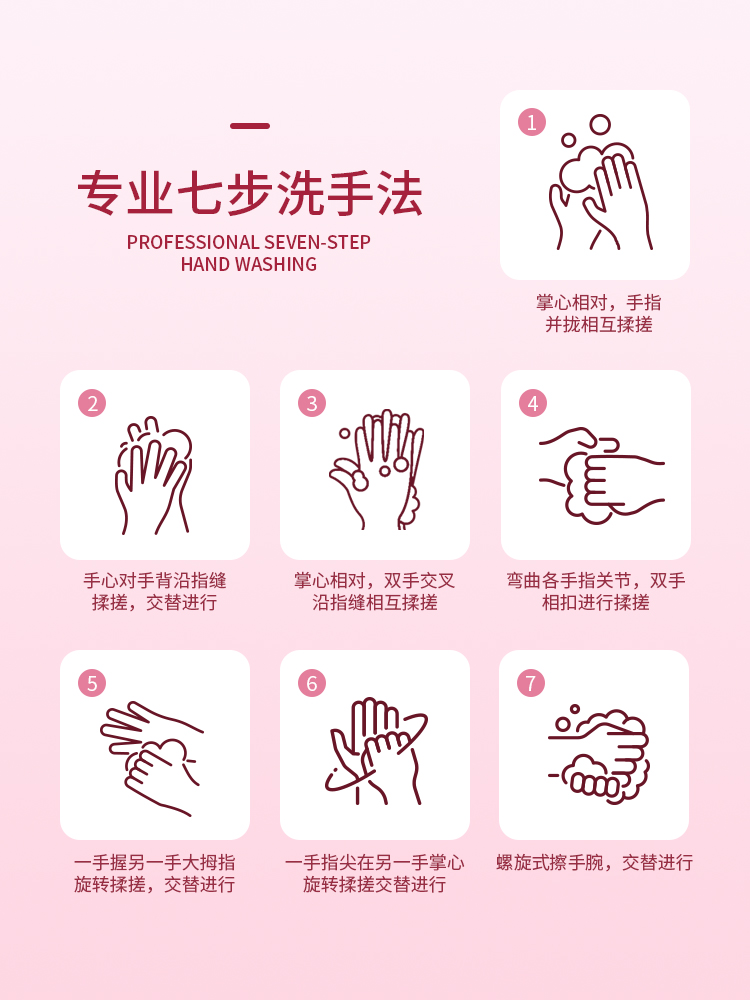 专业七步洗手法

PROFESSIONAL SEVEN-STEP HAND WASHING

1

掌心相对，手指并拢相互揉搓

2

手心对手背沿指缝揉搓，交替进行

3

掌心相对，双手交叉沿指缝相互揉搓

4

弯曲各手指关节，双手相扣进行揉搓

5

一手握另一手大拇指旋转揉搓，交替进行

6

一手指尖在另一手掌心旋转揉搓交替进行

7

螺旋式擦手腕，交替进行