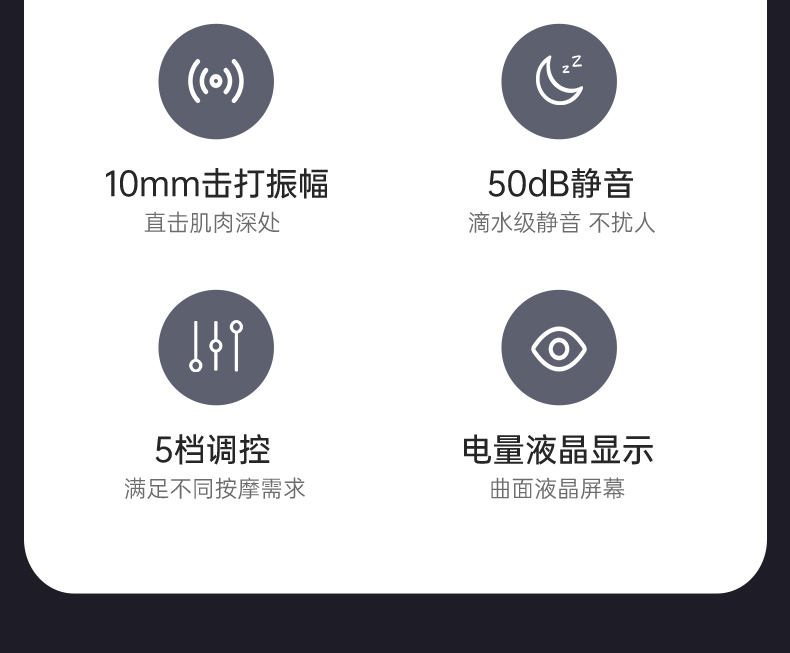 10mm击打振幅
直击肌肉深处

50dB静音
滴水级静音 不扰人

5档调控
满足不同按摩需求

电量液晶显示
曲面液晶屏幕