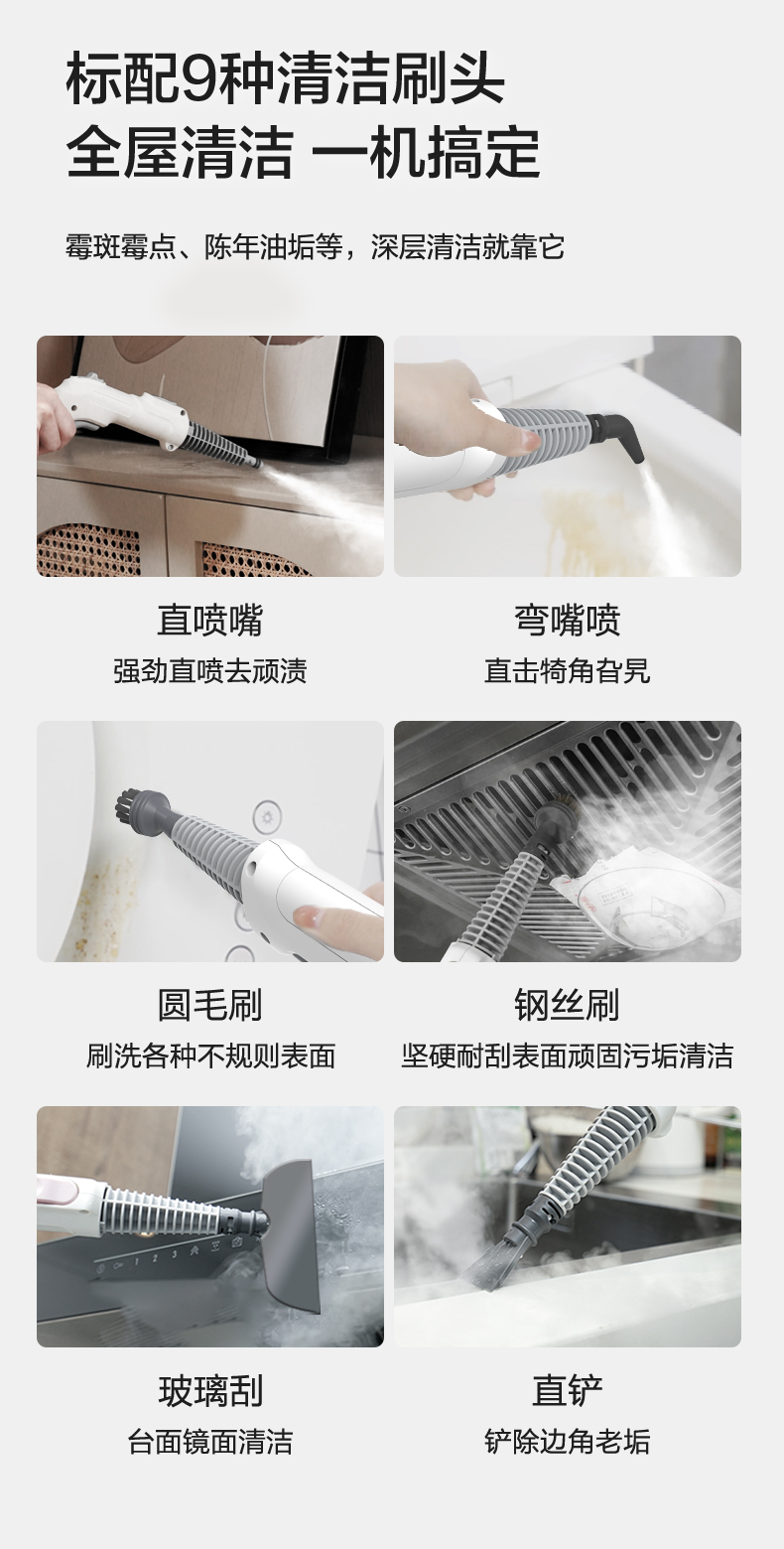 标配9种清洁刷头
全屋清洁 一机搞定

霉斑霉点、陈年油垢等，深层清洁就靠它

直喷嘴
强劲直喷去顽渍

弯嘴喷
直击犄角旮旯

圆毛刷
刷洗各种不规则表面

钢丝刷
坚硬耐刮表面顽固污垢清洁

玻璃刮
台面镜面清洁

直铲
铲除边角老垢