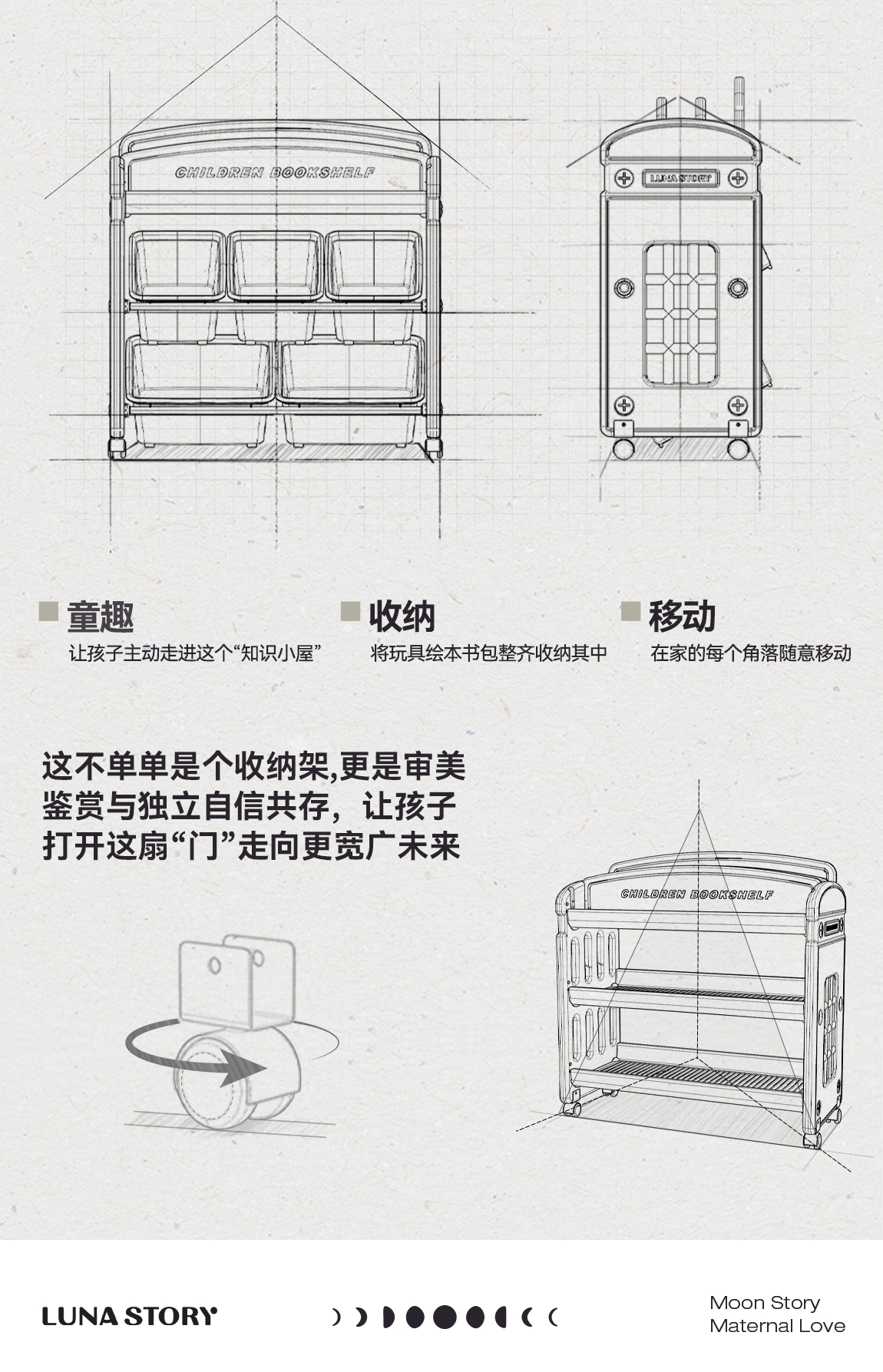 CHILDREN BOOKSHELF

LUNA STORY

童趣
让孩子主动走进这个“知识小屋”

收纳
将玩具绘本书包整齐收纳其中

移动
在家的每个角落随意移动

这不单单是个收纳架,更是审美鉴赏与独立自信共存，让孩子打开这扇“门”走向更宽广未来

CHILDREN BOOKSHELF

LUNA STORY

Moon Story
Maternal Love