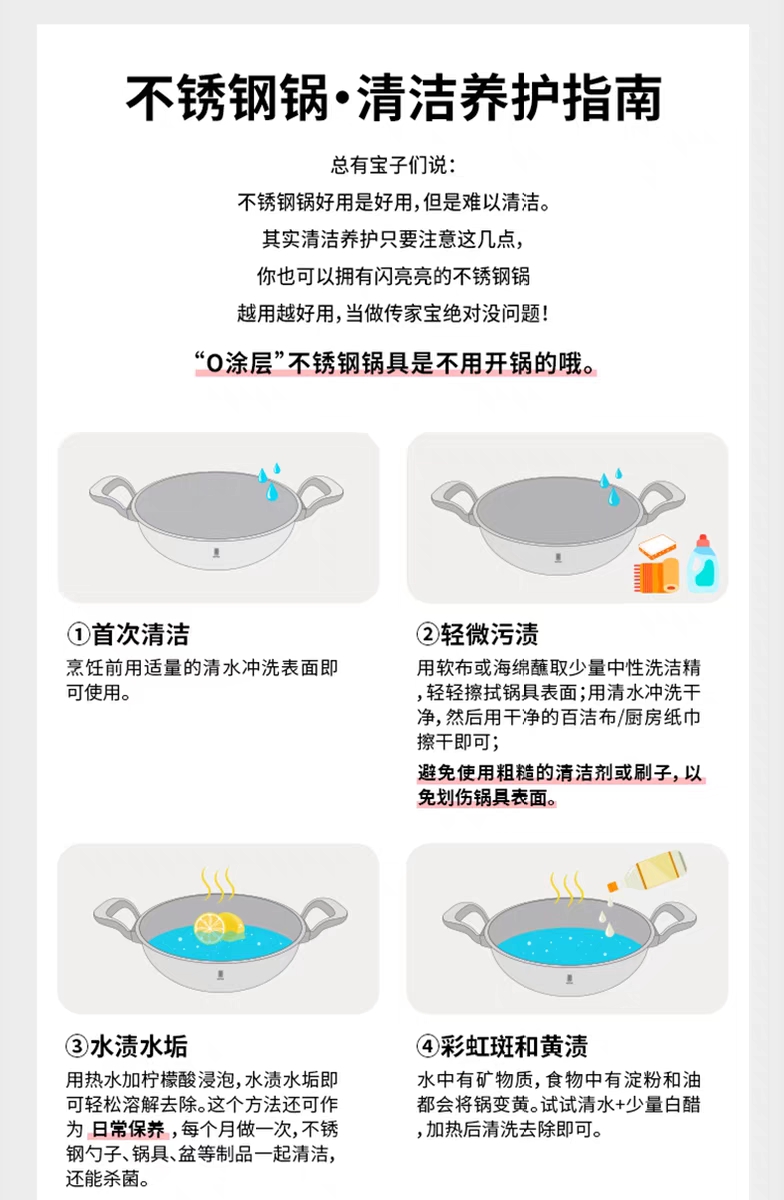 不锈钢锅•清洁养护指南

总有宝子们说：
不锈钢锅好用是好用，但是难以清洁。
其实清洁养护只要注意这几点，
你也可以拥有闪亮亮的不锈钢锅
越用越好用，当做传家宝绝对没问题！

“0涂层”不锈钢锅具是不用开锅的哦。

①首次清洁
烹饪前用适量的清水冲洗表面即可使用。

②轻微污渍
用软布或海绵蘸取少量中性洗洁精，轻轻擦拭锅具表面；用清水冲洗干净，然后用干净的百洁布/厨房纸巾擦干即可；
避免使用粗糙的清洁剂或刷子，以免划伤锅具表面。

③水渍水垢
用热水加柠檬酸浸泡，水渍水垢即可轻松溶解去除。这个方法还可作为 日常保养，每个月做一次，不锈钢勺子、锅具、盆等制品一起清洁，还能杀菌。

④彩虹斑和黄渍
水中有矿物质，食物中有淀粉和油都会将锅变黄。试试清水+少量白醋，加热后清洗去除即可。