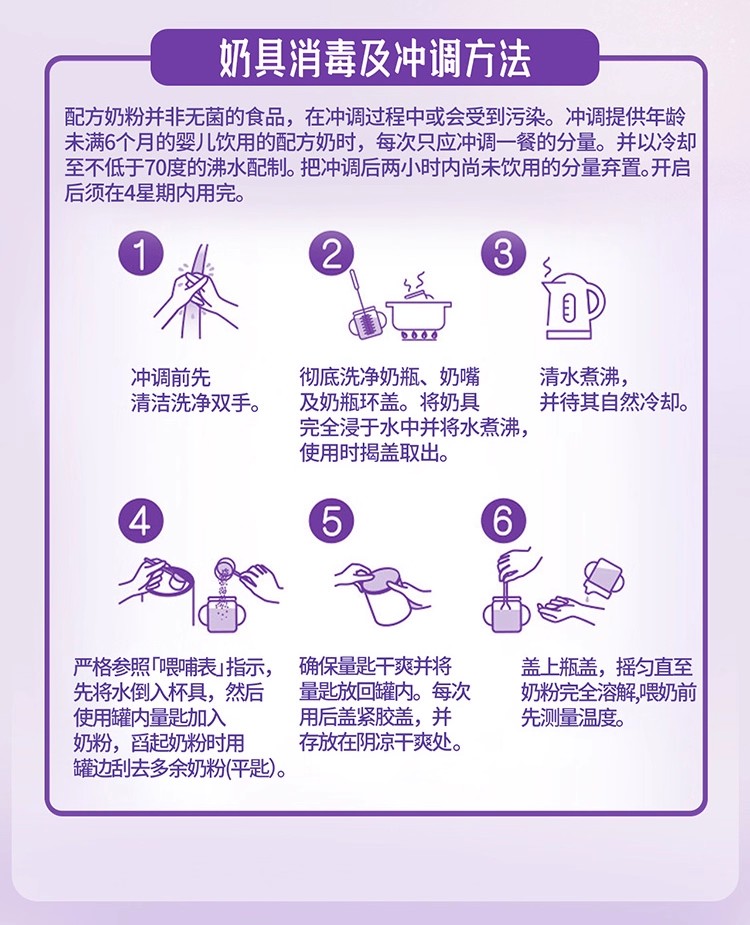 奶具消毒及冲调方法

配方奶粉并非无菌的食品，在冲调过程中或会受到污染。冲调提供年龄未满6个月的婴儿饮用的配方奶时，每次只应冲调一餐的分量。并以冷却至不低于70度的沸水配制。把冲调后两小时内尚未饮用的分量弃置。开启后须在4星期内用完。

1

冲调前先清洁洗净双手。

2

彻底洗净奶瓶、奶嘴及奶瓶环盖。将奶具完全浸于水中并将水煮沸，使用时揭盖取出。

3

清水煮沸，并待其自然冷却。

4

严格参照「喂哺表」指示，先将水倒入杯具，然后使用罐内量匙加入奶粉，舀起奶粉时用罐边刮去多余奶粉(平匙)。

5

确保量匙干爽并将量匙放回罐内。每次用后盖紧胶盖，并存放在阴凉干爽处。

6

盖上瓶盖，摇匀直至奶粉完全溶解,喂奶前先测量温度。