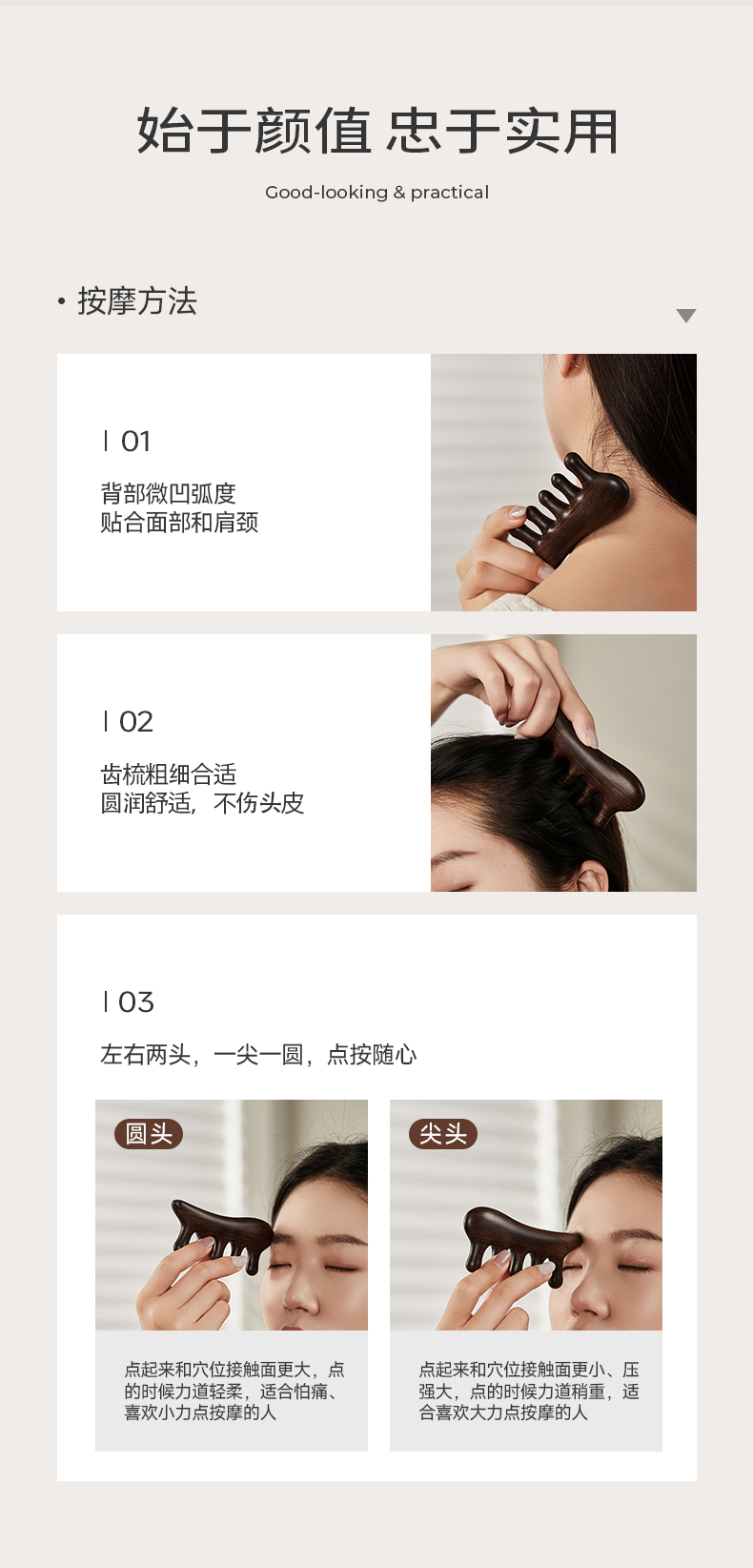 始于颜值 忠于实用

Good-looking & practical

• 按摩方法

| 01

背部微凹弧度
贴合面部和肩颈

| 02

齿梳粗细合适
圆润舒适，不伤头皮

| 03

左右两头，一尖一圆，点按随心

圆头

点起来和穴位接触面更大，点的时候力道轻柔，适合怕痛、喜欢小力点按摩的人

尖头

点起来和穴位接触面更小、压强大，点的时候力道稍重，适合喜欢大力点按摩的人