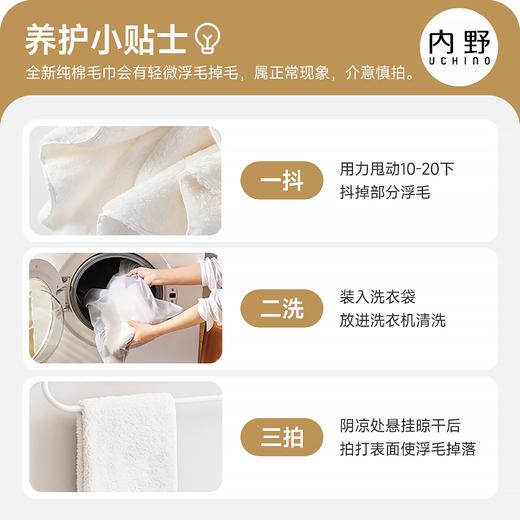 养护小贴士

全新纯棉毛巾会有轻微浮毛掉毛，属正常现象，介意慎拍。

内野
UCHINO

一抖

用力甩动10-20下
抖掉部分浮毛

二洗

装入洗衣袋
放进洗衣机清洗

三拍

阴凉处悬挂晾干后
拍打表面使浮毛掉落