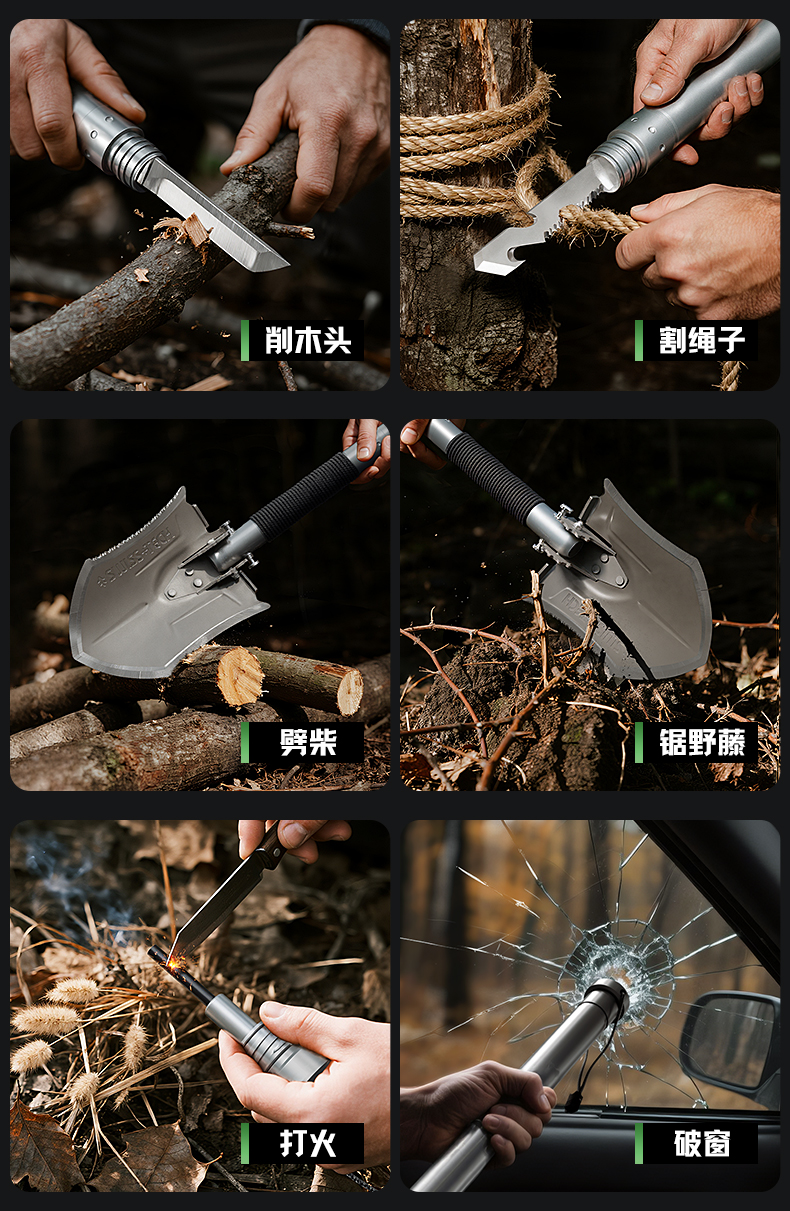 削木头

割绳子

劈柴

锯野藤

打火

破窗