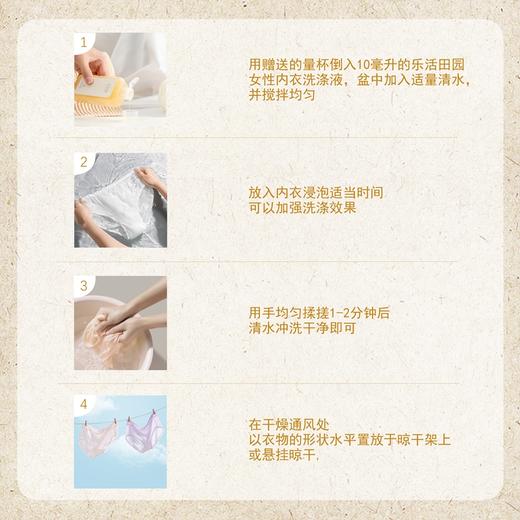 1

用赠送的量杯倒入10毫升的乐活田园女性内衣洗涤液，盆中加入适量清水，并搅拌均匀

2

放入内衣浸泡适当时间
可以加强洗涤效果

3

用手均匀揉搓1-2分钟后
清水冲洗干净即可

4

在干燥通风处
以衣物的形状水平置放于晾干架上
或悬挂晾干.