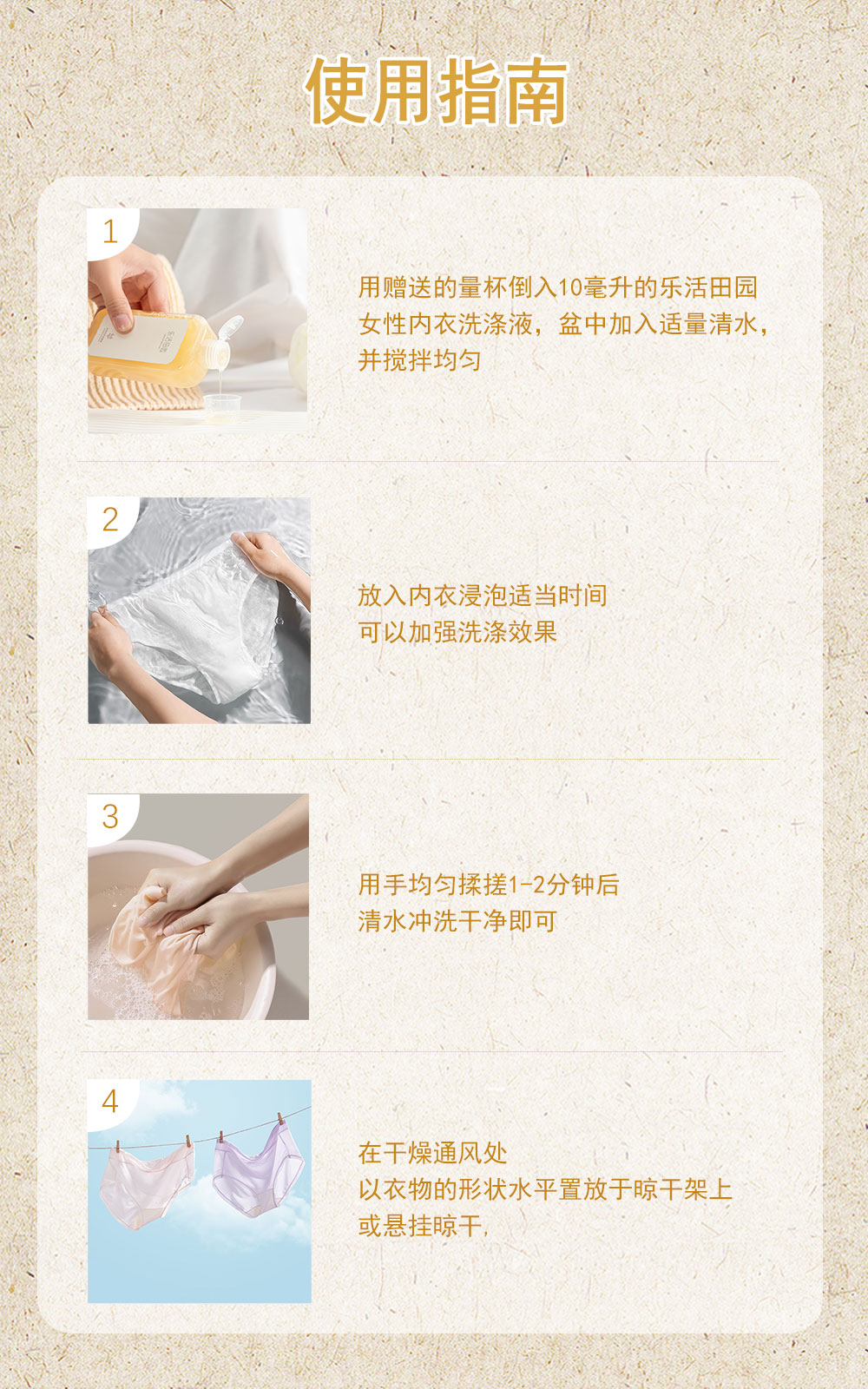 使用指南

1

用赠送的量杯倒入10毫升的乐活田园女性内衣洗涤液，盆中加入适量清水，并搅拌均匀

2

放入内衣浸泡适当时间
可以加强洗涤效果

3

用手均匀揉搓1-2分钟后
清水冲洗干净即可

4

在干燥通风处
以衣物的形状水平置放于晾干架上
或悬挂晾干，