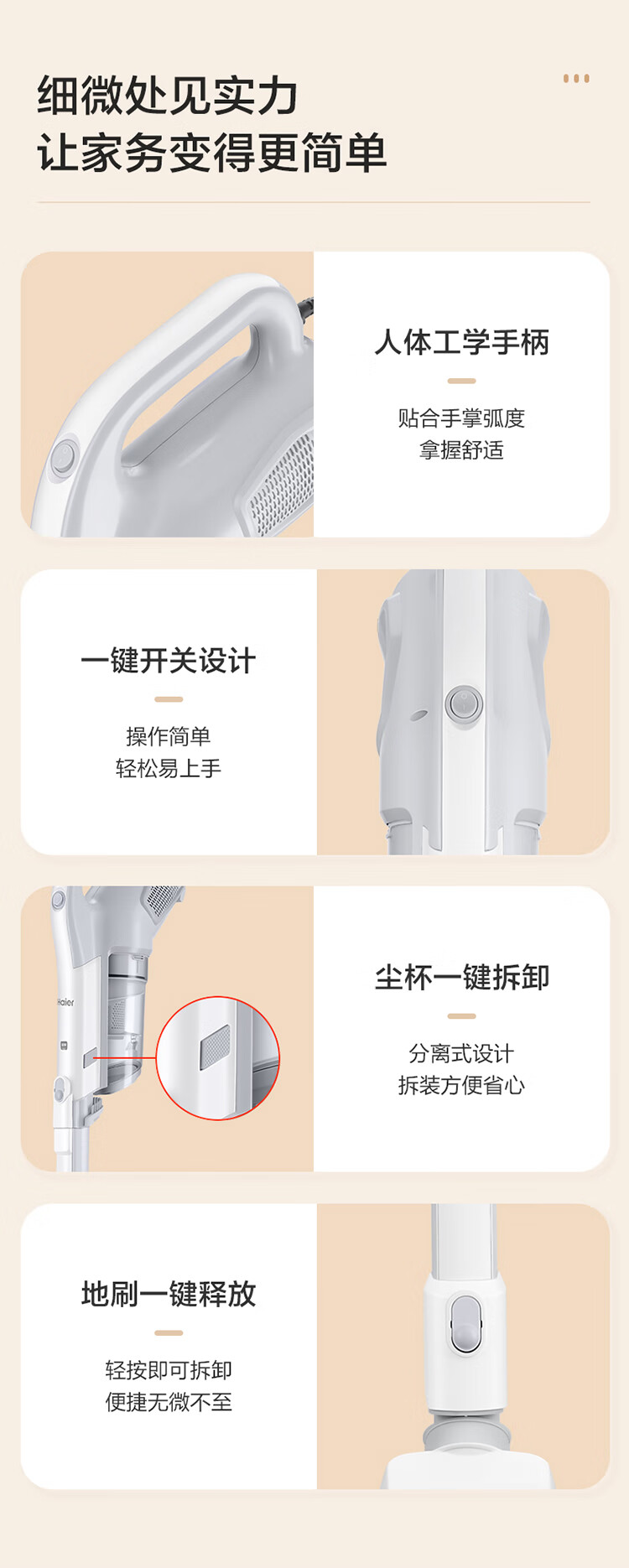 细微处见实力
让家务变得更简单

人体工学手柄

贴合手掌弧度
拿握舒适

一键开关设计

操作简单
轻松易上手

Haier

尘杯一键拆卸

分离式设计
拆装方便省心

地刷一键释放

轻按即可拆卸
便捷无微不至