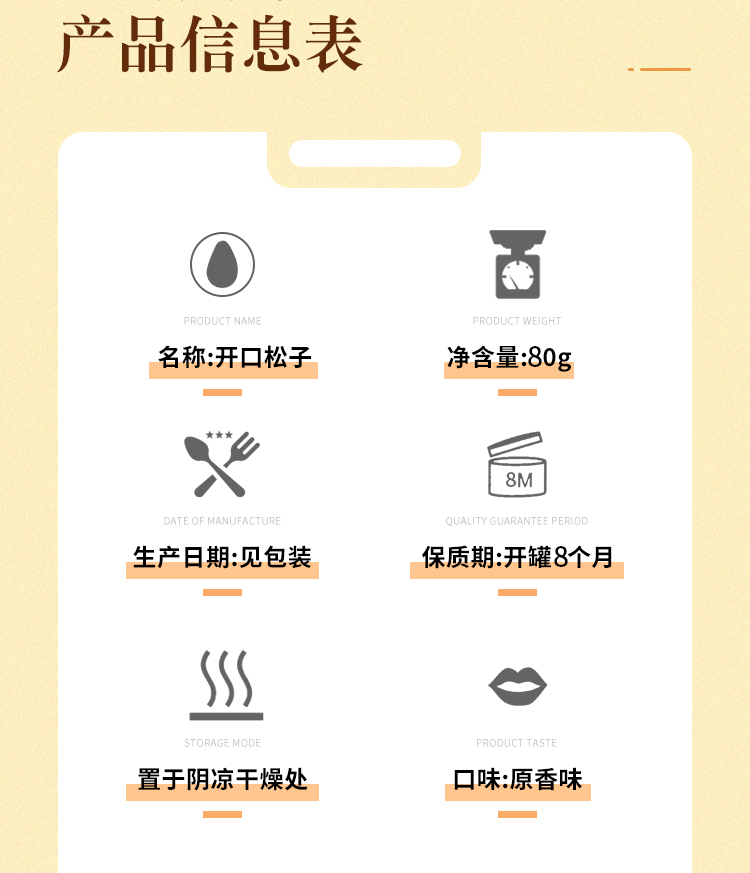 产品信息表

PRODUCT NAME
名称:开口松子

PRODUCT WEIGHT
净含量:80g

DATE OF MANUFACTURE
生产日期:见包装

8M
QUALITY GUARANTEE PERIOD
保质期:开罐8个月

STORAGE MODE
置于阴凉干燥处

PRODUCT TASTE
口味:原香味