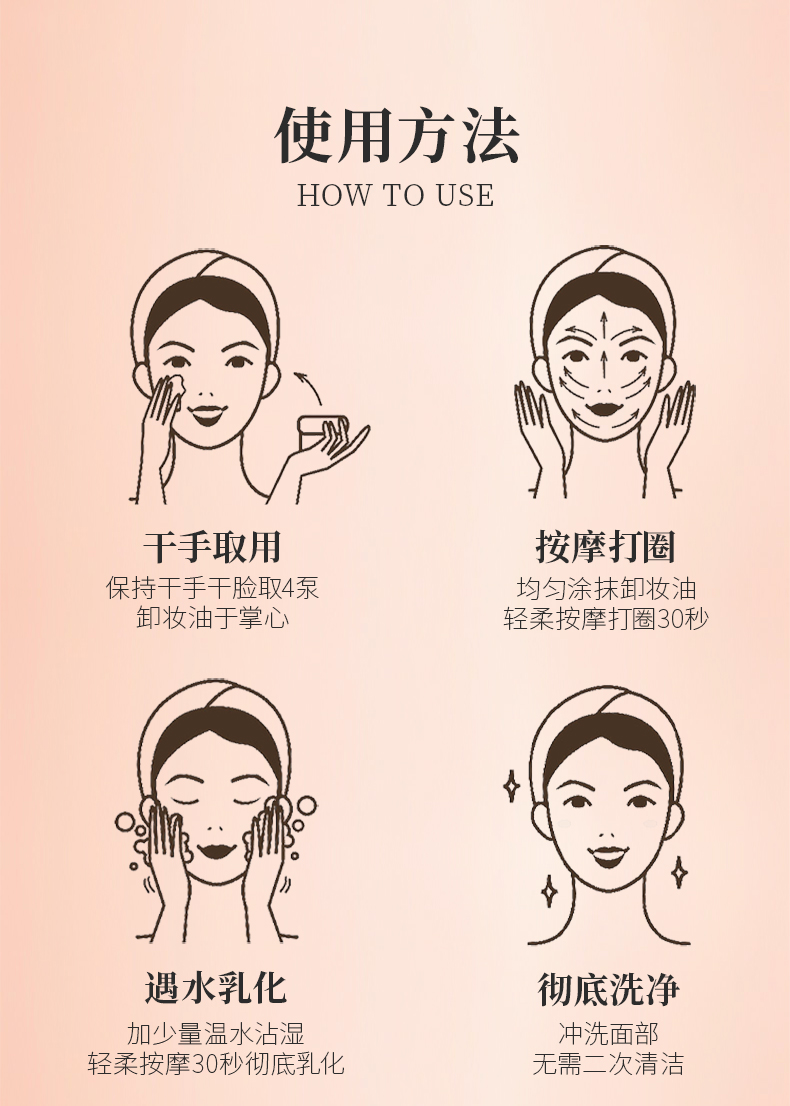 使用方法
HOW TO USE

干手取用
保持干手干脸取4泵
卸妆油于掌心

按摩打圈
均匀涂抹卸妆油
轻柔按摩打圈30秒

遇水乳化
加少量温水沾湿
轻柔按摩30秒彻底乳化

彻底洗净
冲洗面部
无需二次清洁