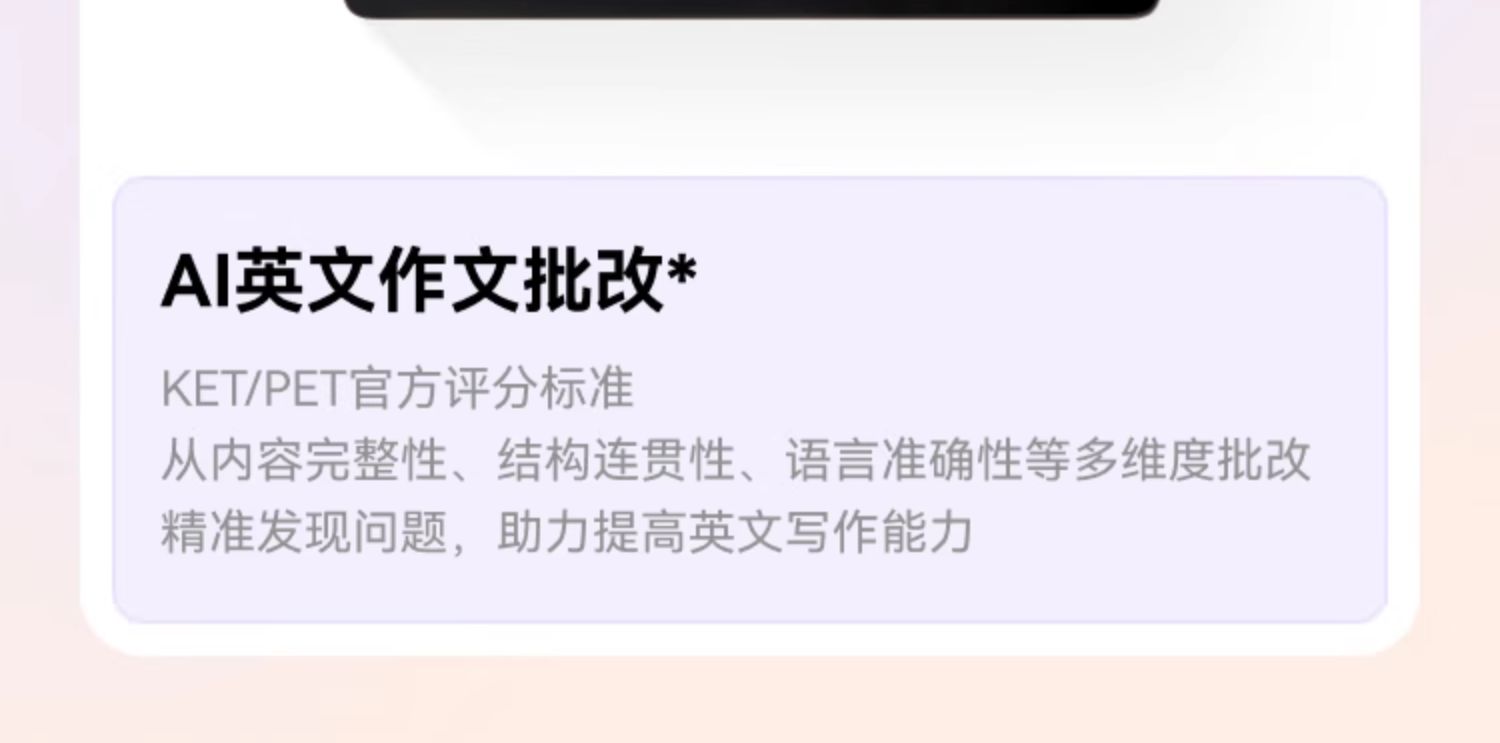 AI英文作文批改*

KET/PET官方评分标准
从内容完整性、结构连贯性、语言准确性等多维度批改
精准发现问题，助力提高英文写作能力