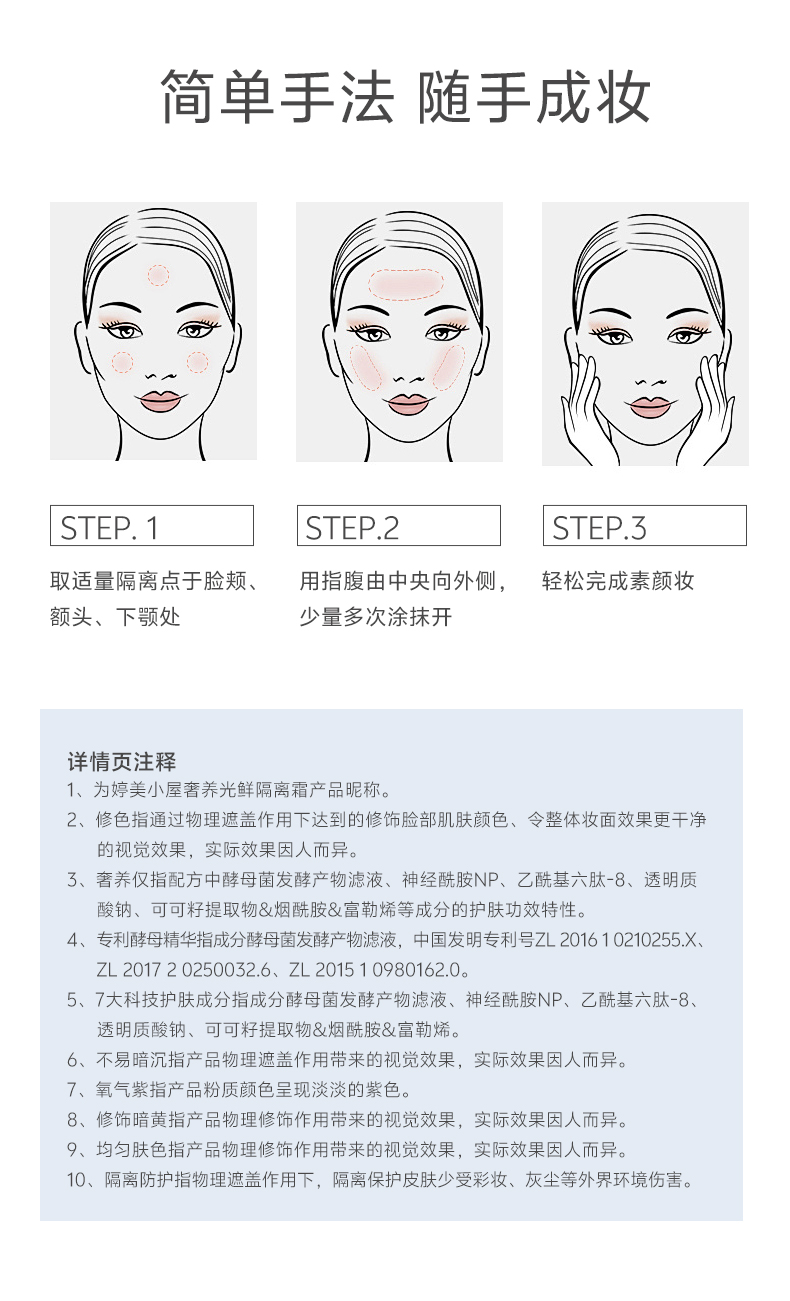 简单手法 随手成妆

STEP. 1

取适量隔离点于脸颊、额头、下颚处

STEP.2

用指腹由中央向外侧，少量多次涂抹开

STEP.3

轻松完成素颜妆

详情页注释
1、为婷美小屋奢养光鲜隔离霜产品昵称。
2、修色指通过物理遮盖作用下达到的修饰脸部肌肤颜色、令整体妆面效果更干净的视觉效果，实际效果因人而异。
3、奢养仅指配方中酵母菌发酵产物滤液、神经酰胺NP、乙酰基六肽-8、透明质酸钠、可可籽提取物&烟酰胺&富勒烯等成分的护肤功效特性。
4、专利酵母精华指成分酵母菌发酵产物滤液，中国发明专利号ZL 2016 1 0210255.X、ZL 2017 2 0250032.6、ZL 2015 1 0980162.0。
5、7大科技护肤成分指成分酵母菌发酵产物滤液、神经酰胺NP、乙酰基六肽-8、透明质酸钠、可可籽提取物&烟酰胺&富勒烯。
6、不易暗沉指产品物理遮盖作用带来的视觉效果，实际效果因人而异。
7、氧气紫指产品粉质颜色呈现淡淡的紫色。
8、修饰暗黄指产品物理修饰作用带来的视觉效果，实际效果因人而异。
9、均匀肤色指产品物理修饰作用带来的视觉效果，实际效果因人而异。
10、隔离防护指物理遮盖作用下，隔离保护皮肤少受彩妆、灰尘等外界环境伤害。