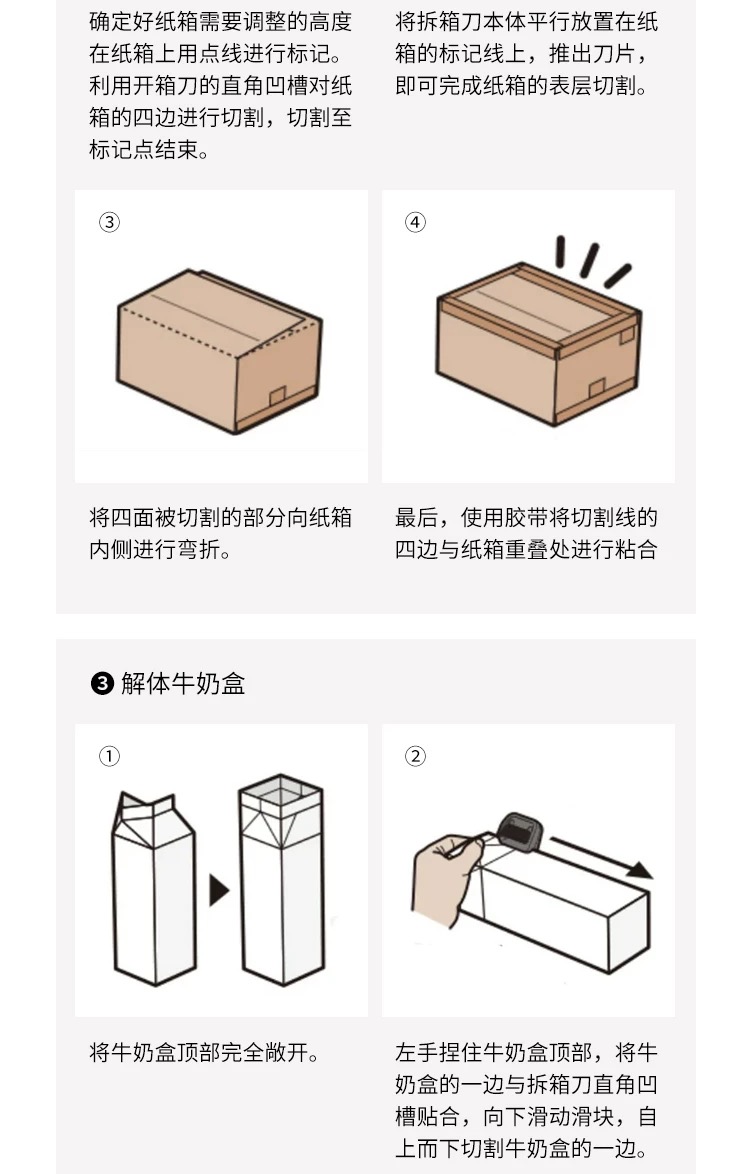 确定好纸箱需要调整的高度在纸箱上用点线进行标记。利用开箱刀的直角凹槽对纸箱的四边进行切割，切割至标记点结束。

将拆箱刀本体平行放置在纸箱的标记线上，推出刀片，即可完成纸箱的表层切割。

③

④

将四面被切割的部分向纸箱内侧进行弯折。

最后，使用胶带将切割线的四边与纸箱重叠处进行粘合

❸ 解体牛奶盒

①

②

将牛奶盒顶部完全敞开。

左手捏住牛奶盒顶部，将牛奶盒的一边与拆箱刀直角凹槽贴合，向下滑动滑块，自上而下切割牛奶盒的一边。