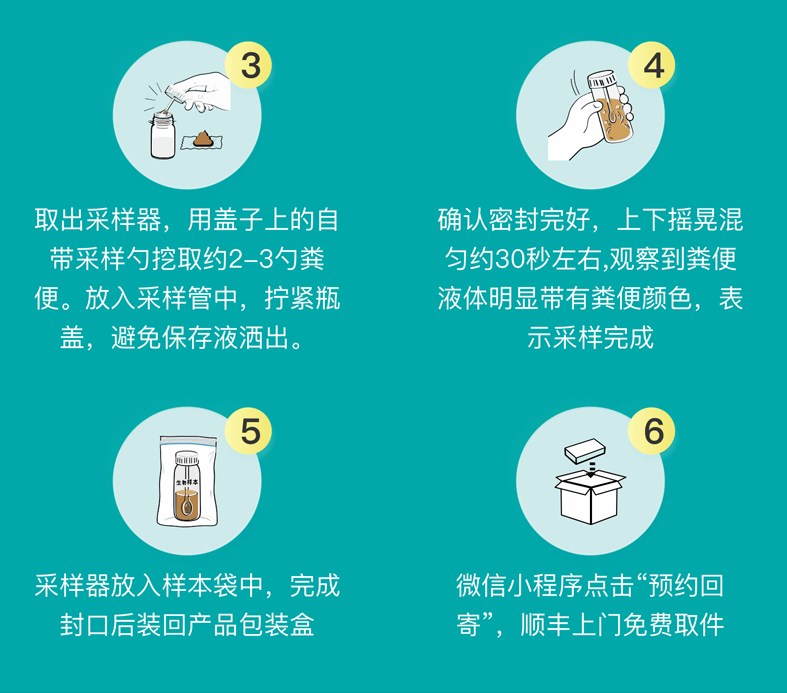 3

取出采样器，用盖子上的自带采样勺挖取约2-3勺粪便。放入采样管中，拧紧瓶盖，避免保存液洒出。

4

确认密封完好，上下摇晃混匀约30秒左右,观察到粪便液体明显带有粪便颜色，表示采样完成

5

生物样本

采样器放入样本袋中，完成封口后装回产品包装盒

6

微信小程序点击“预约回寄”，顺丰上门免费取件