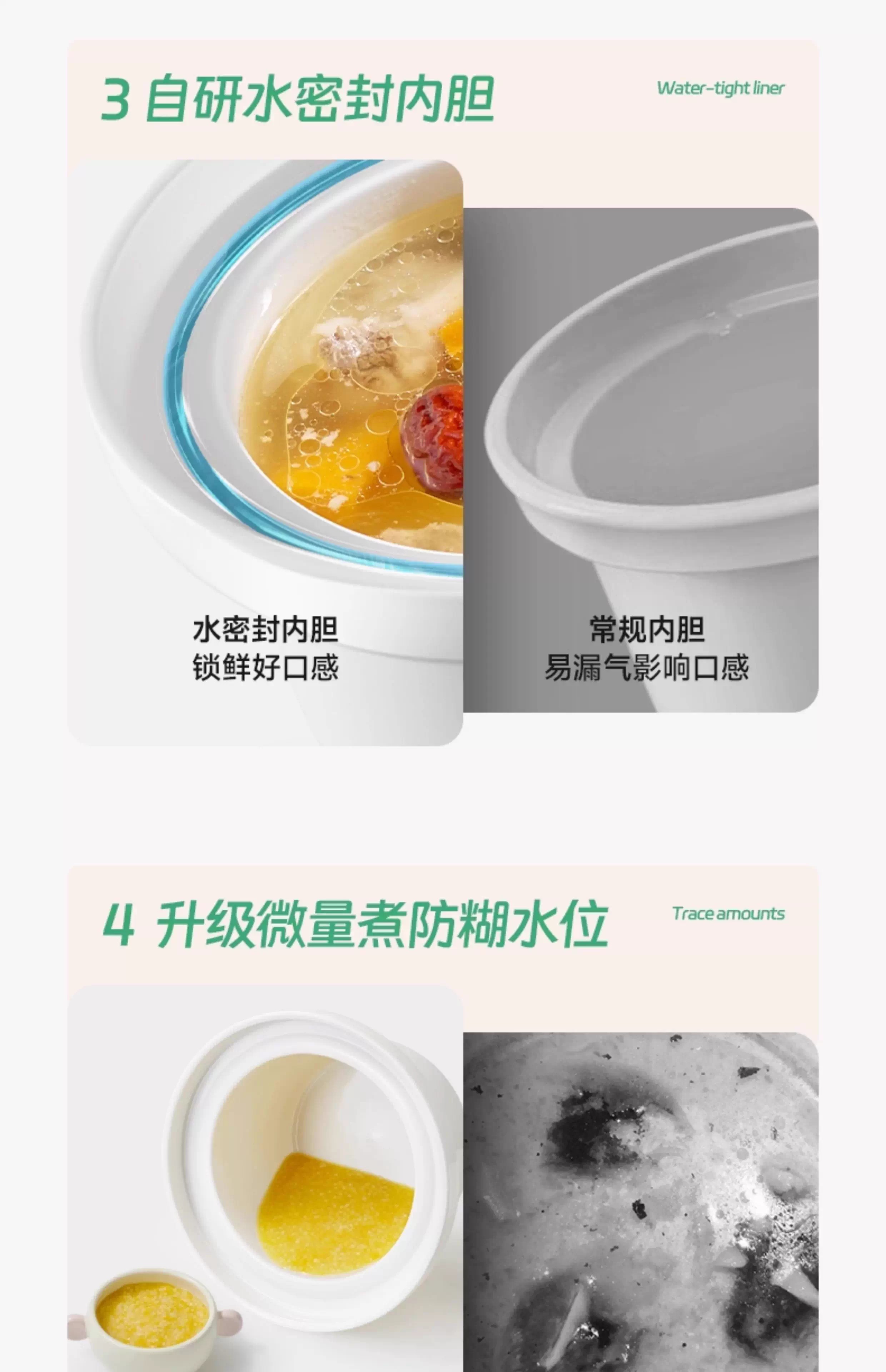 3 自研水密封内胆

Water-tight liner

水密封内胆
锁鲜好口感

常规内胆
易漏气影响口感

4 升级微量煮防糊水位

Trace amounts