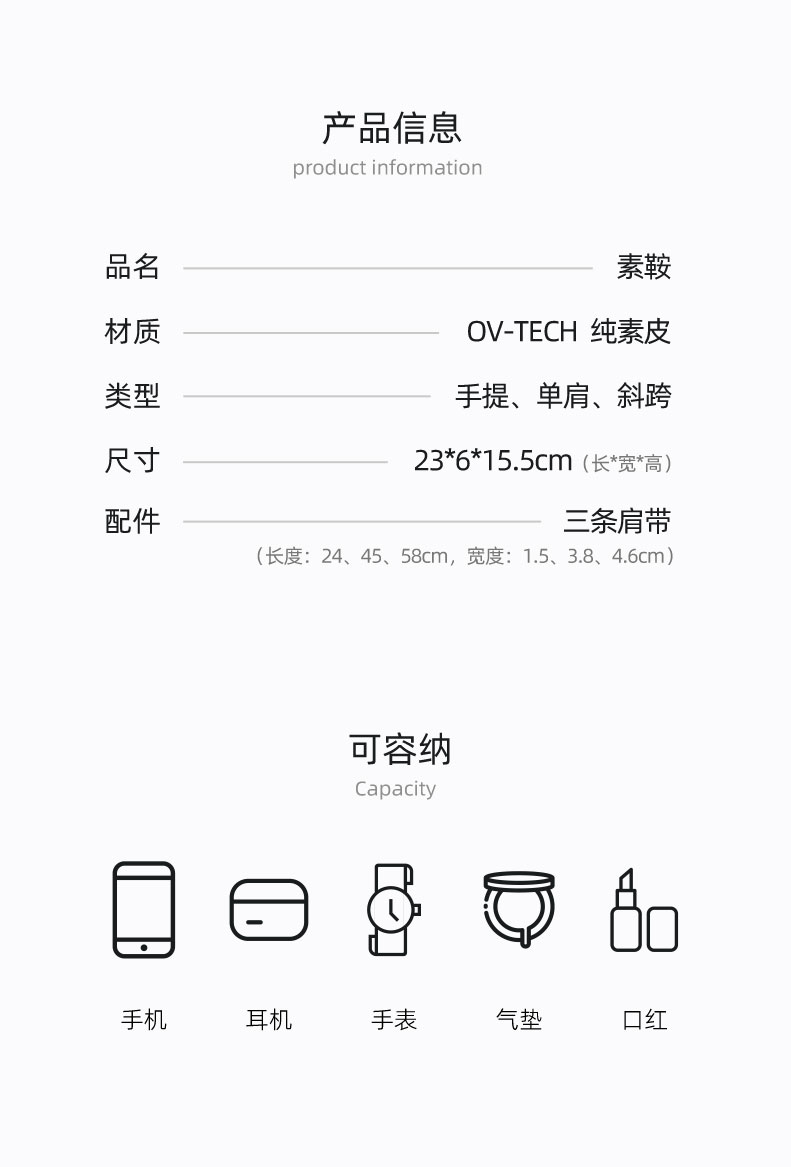 产品信息
product information

品名 素鞍

材质 OV-TECH 纯素皮

类型 手提、单肩、斜跨

尺寸 23*6*15.5cm（长*宽*高）

配件 三条肩带
（长度：24、45、58cm，宽度：1.5、3.8、4.6cm）

可容纳
Capacity

手机 耳机 手表 气垫 口红