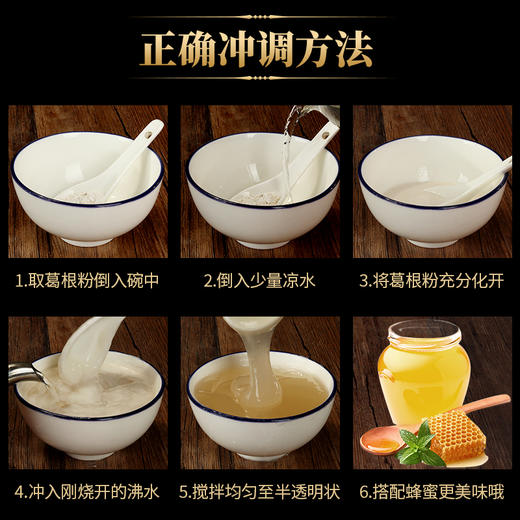 正确冲调方法

1.取葛根粉倒入碗中

2.倒入少量凉水

3.将葛根粉充分化开

4.冲入刚烧开的沸水

5.搅拌均匀至半透明状

6.搭配蜂蜜更美味哦