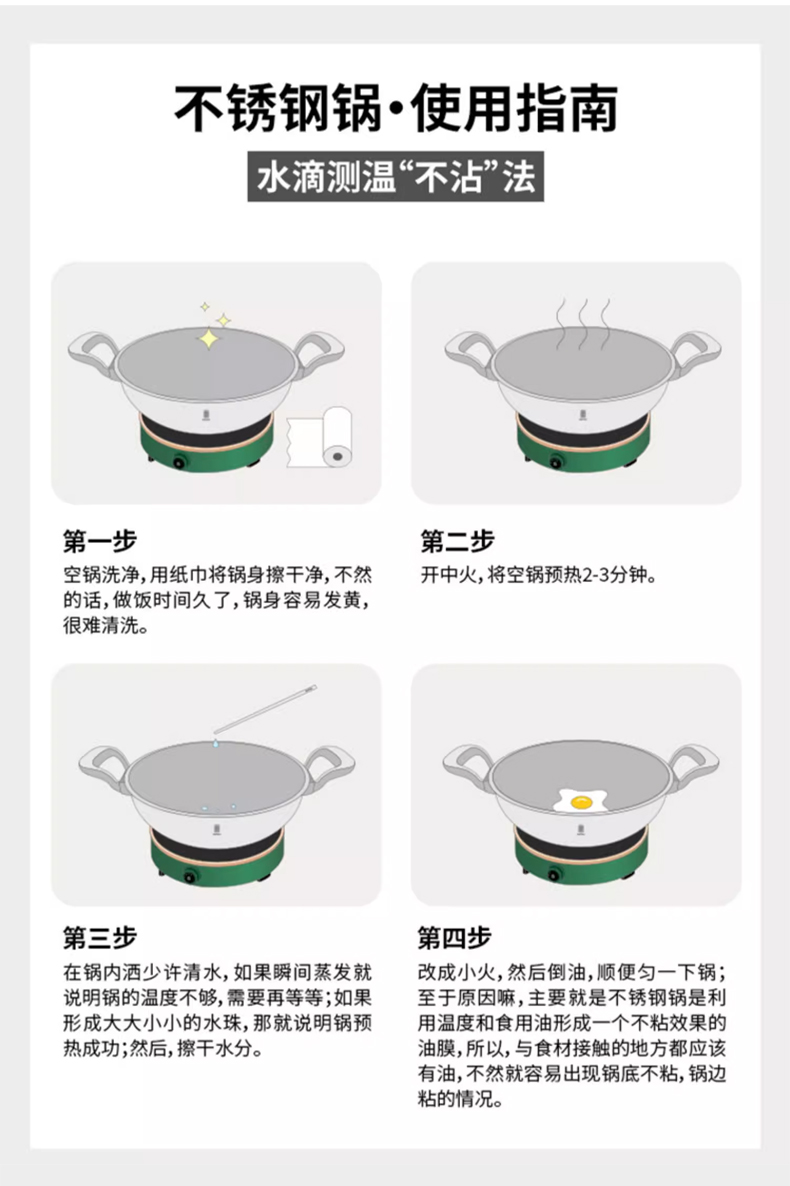 不锈钢锅·使用指南

水滴测温“不沾”法

第一步
空锅洗净，用纸巾将锅身擦干净，不然的话，做饭时间久了，锅身容易发黄，很难清洗。

第二步
开中火，将空锅预热2-3分钟。

第三步
在锅内洒少许清水，如果瞬间蒸发就说明锅的温度不够，需要再等等；如果形成大大小小的水珠，那就说明锅预热成功；然后，擦干水分。

第四步
改成小火，然后倒油，顺便匀一下锅；至于原因嘛，主要就是不锈钢锅是利用温度和食用油形成一个不粘效果的油膜，所以，与食材接触的地方都应该有油，不然就容易出现锅底不粘，锅边粘的情况。