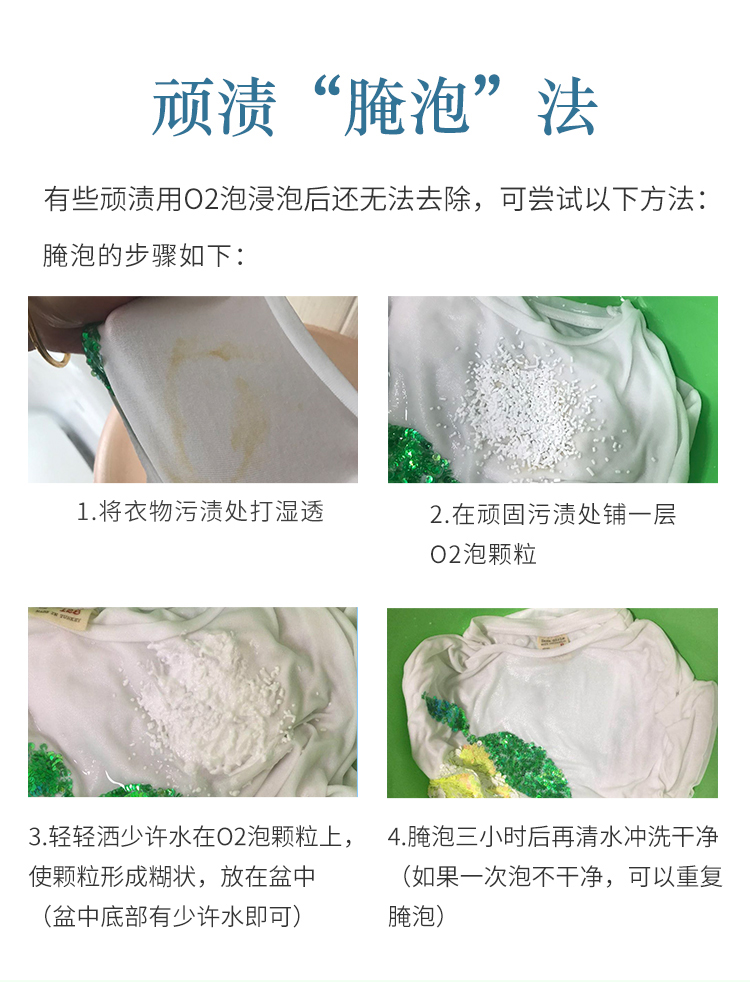 顽渍“腌泡”法

有些顽渍用O2泡浸泡后还无法去除，可尝试以下方法：

腌泡的步骤如下：

1.将衣物污渍处打湿透

2.在顽固污渍处铺一层O2泡颗粒

3.轻轻洒少许水在O2泡颗粒上，使颗粒形成糊状，放在盆中（盆中底部有少许水即可）

4.腌泡三小时后再清水冲洗干净（如果一次泡不干净，可以重复腌泡）