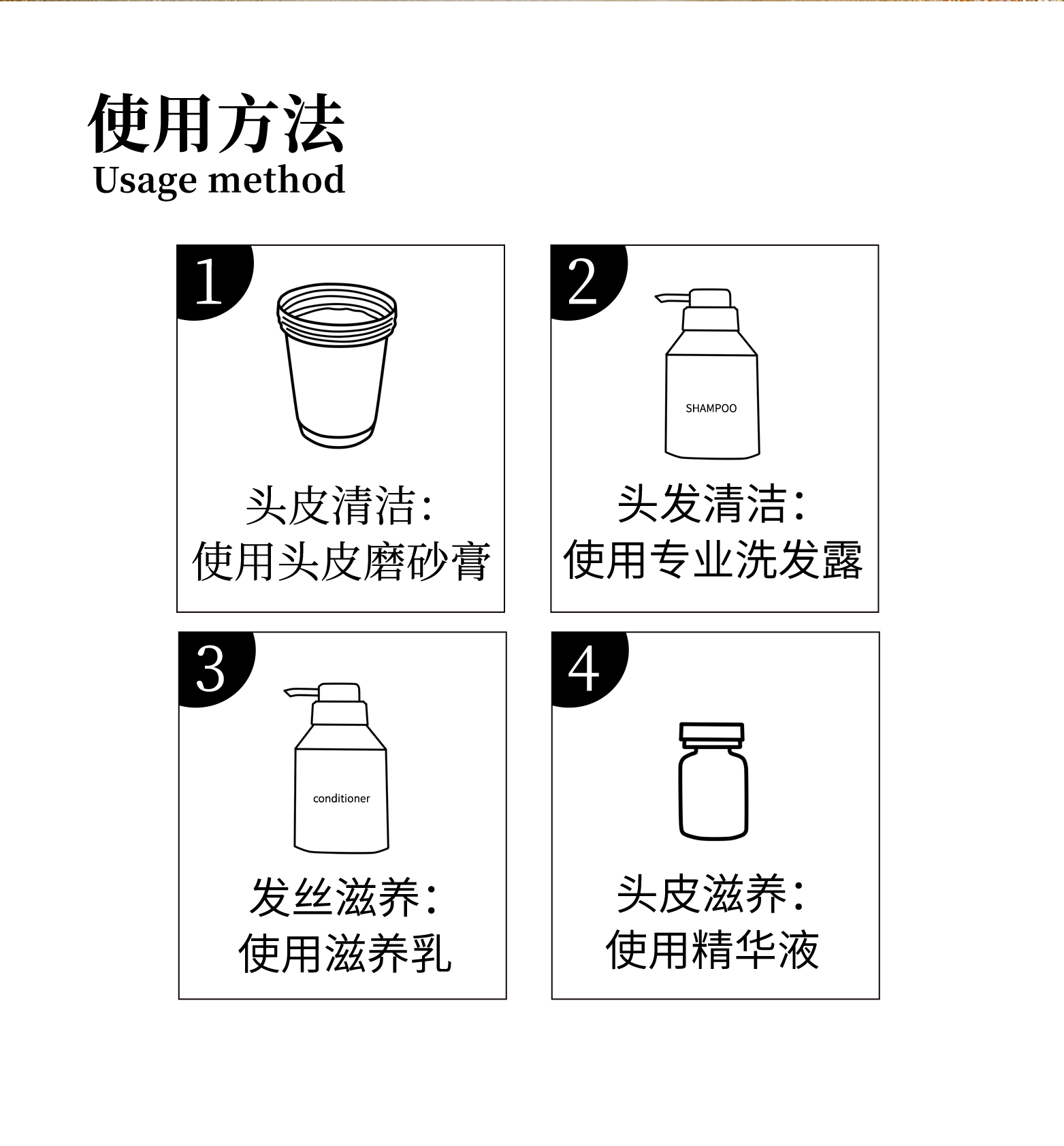 使用方法
Usage method

1

头皮清洁:
使用头皮磨砂膏

2

SHAMPOO

头发清洁:
使用专业洗发露

3

conditioner

发丝滋养:
使用滋养乳

4

头皮滋养:
使用精华液