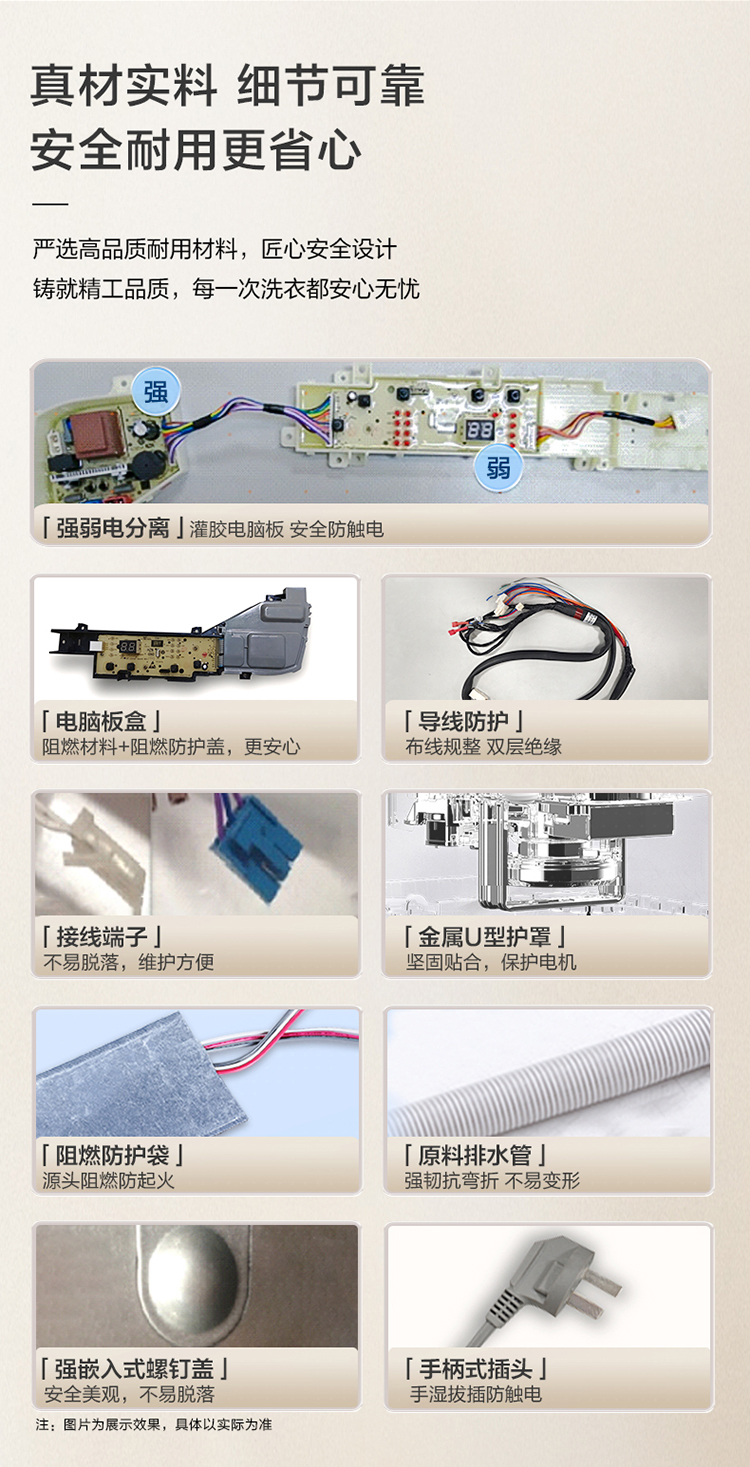 真材实料 细节可靠
安全耐用更省心

严选高品质耐用材料，匠心安全设计
铸就精工品质，每一次洗衣都安心无忧

强

弱

「强弱电分离」灌胶电脑板 安全防触电

「电脑板盒」
阻燃材料+阻燃防护盖，更安心

「导线防护」
布线规整 双层绝缘

「接线端子」
不易脱落，维护方便

「金属U型护罩」
坚固贴合，保护电机

「阻燃防护袋」
源头阻燃防起火

「原料排水管」
强韧抗弯折 不易变形

「强嵌入式螺钉盖」
安全美观，不易脱落

「手柄式插头」
手湿拔插防触电

注：图片为展示效果，具体以实际为准