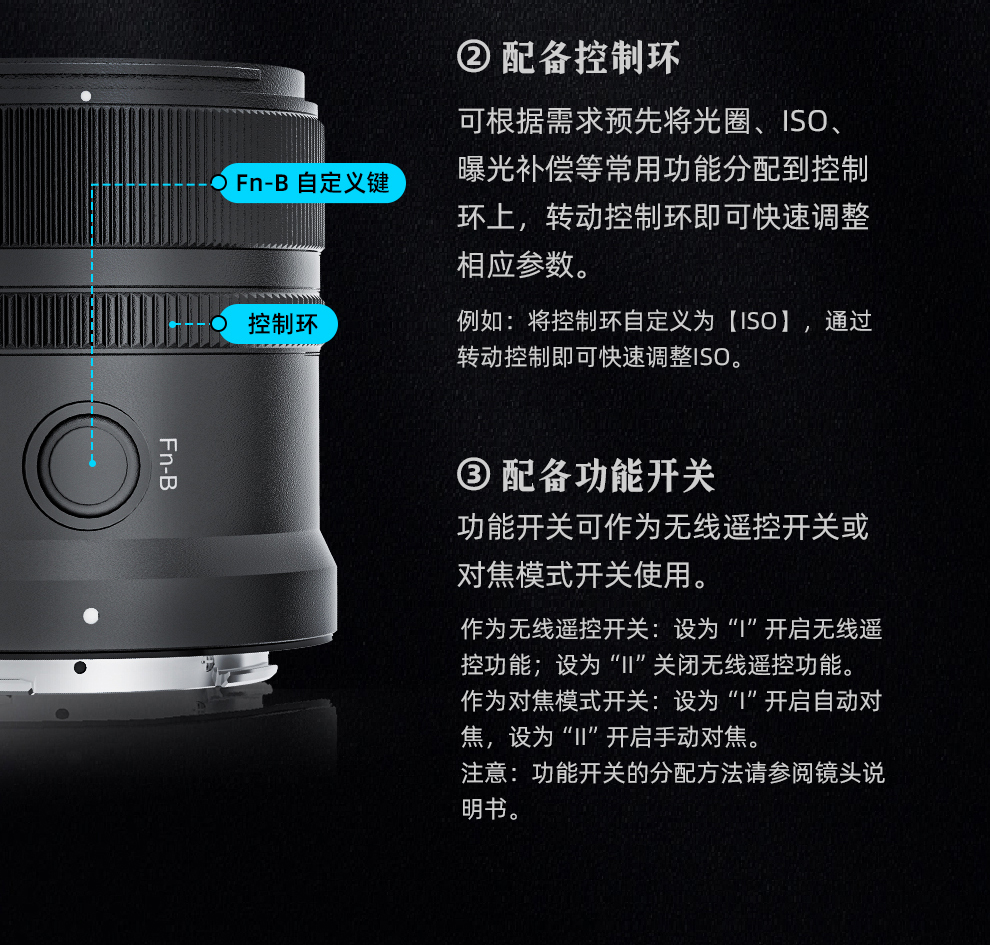 Fn-B 自定义键

控制环

Fn-B

② 配备控制环

可根据需求预先将光圈、ISO、曝光补偿等常用功能分配到控制环上，转动控制环即可快速调整相应参数。

例如：将控制环自定义为【ISO】，通过转动控制即可快速调整ISO。

③ 配备功能开关

功能开关可作为无线遥控开关或对焦模式开关使用。

作为无线遥控开关：设为“I”开启无线遥控功能；设为“II”关闭无线遥控功能。
作为对焦模式开关：设为“I”开启自动对焦，设为“II”开启手动对焦。
注意：功能开关的分配方法请参阅镜头说明书。