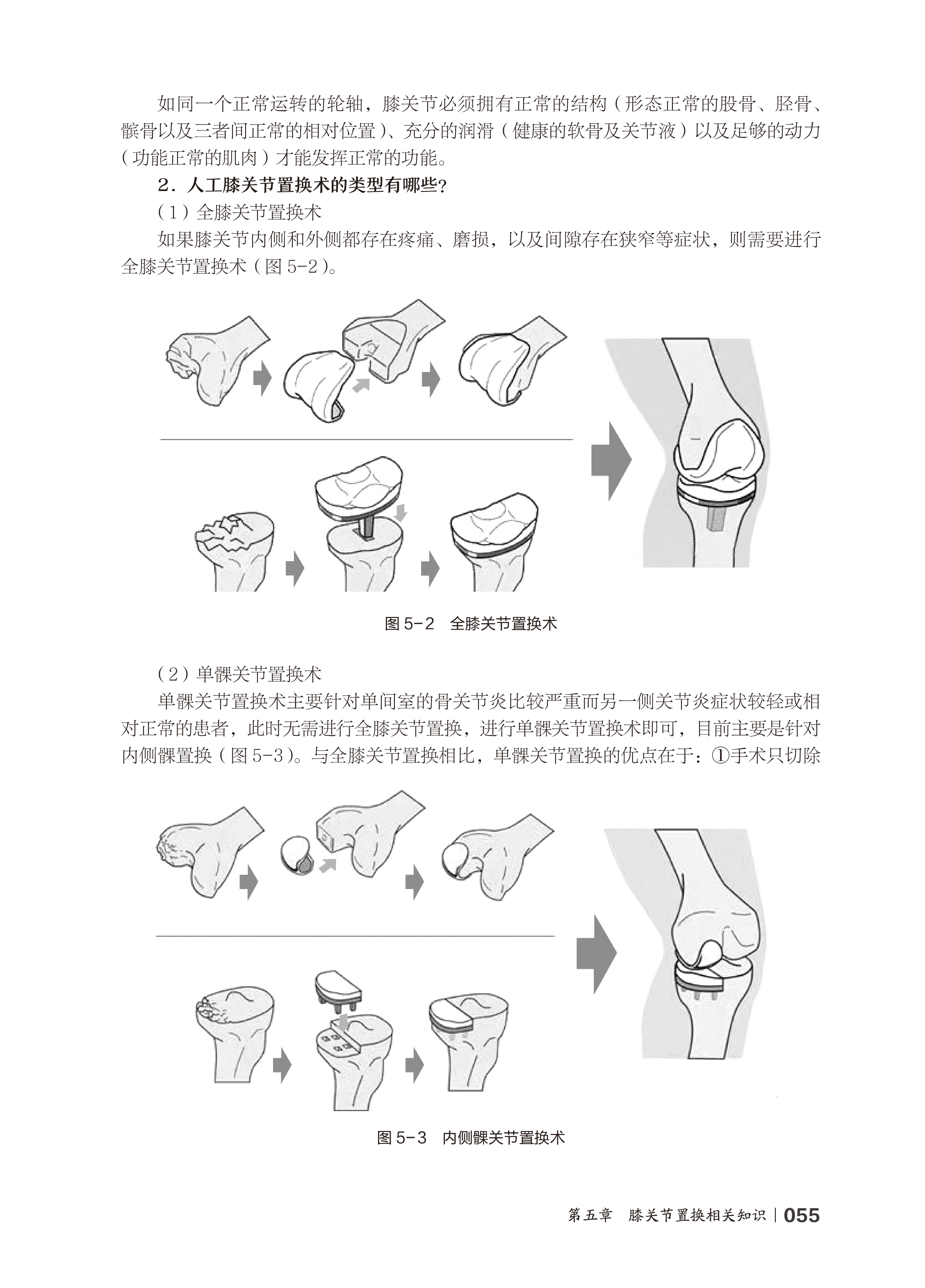 如同一个正常运转的轮轴，膝关节必须拥有正常的结构（形态正常的股骨、胫骨、髌骨以及三者间正常的相对位置）、充分的润滑（健康的软骨及关节液）以及足够的动力（功能正常的肌肉）才能发挥正常的功能。

2．人工膝关节置换术的类型有哪些？

（1）全膝关节置换术

如果膝关节内侧和外侧都存在疼痛、磨损，以及间隙存在狭窄等症状，则需要进行全膝关节置换术（图 5-2）。

图 5-2　全膝关节置换术

（2）单髁关节置换术

单髁关节置换术主要针对单间室的骨关节炎比较严重而另一侧关节炎症状较轻或相对正常的患者，此时无需进行全膝关节置换，进行单髁关节置换术即可，目前主要是针对内侧髁置换（图 5-3）。与全膝关节置换相比，单髁关节置换的优点在于：①手术只切除

图 5-3　内侧髁关节置换术

第五章　膝关节置换相关知识 | 055