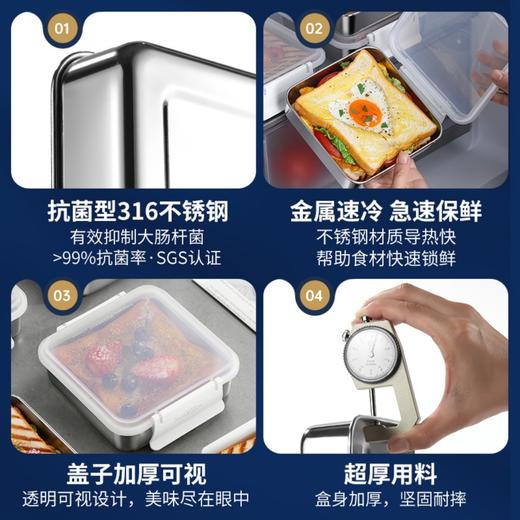 01

抗菌型316不锈钢

有效抑制大肠杆菌
>99%抗菌率·SGS认证

02

金属速冷 急速保鲜

不锈钢材质导热快
帮助食材快速锁鲜

03

盖子加厚可视

透明可视设计，美味尽在眼中

04

超厚用料

盒身加厚，坚固耐摔