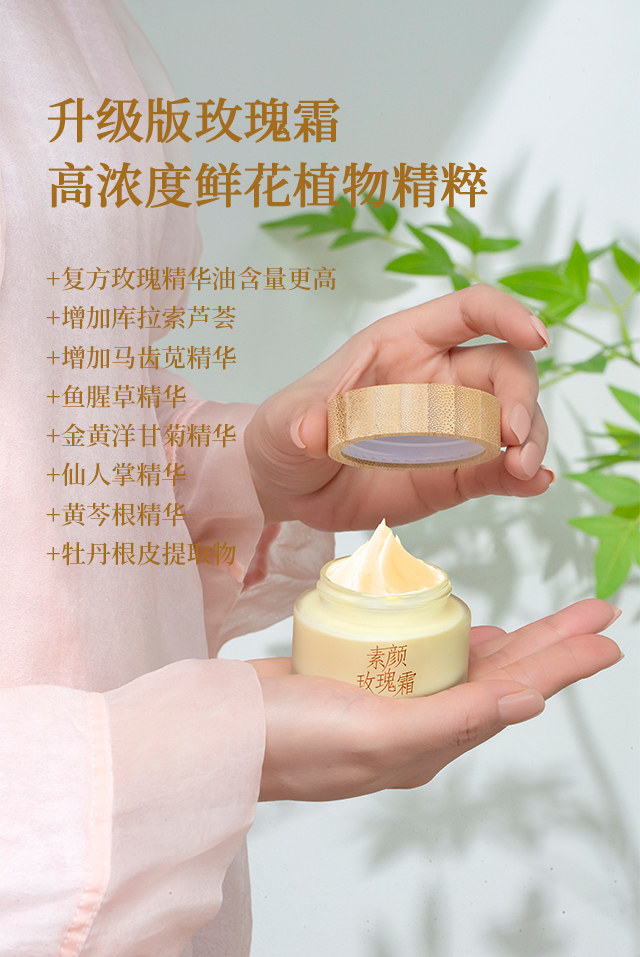 升级版玫瑰霜
高浓度鲜花植物精粹

+复方玫瑰精华油含量更高
+增加库拉索芦荟
+增加马齿苋精华
+鱼腥草精华
+金黄洋甘菊精华
+仙人掌精华
+黄芩根精华
+牡丹根皮提取物

素颜
玫瑰霜