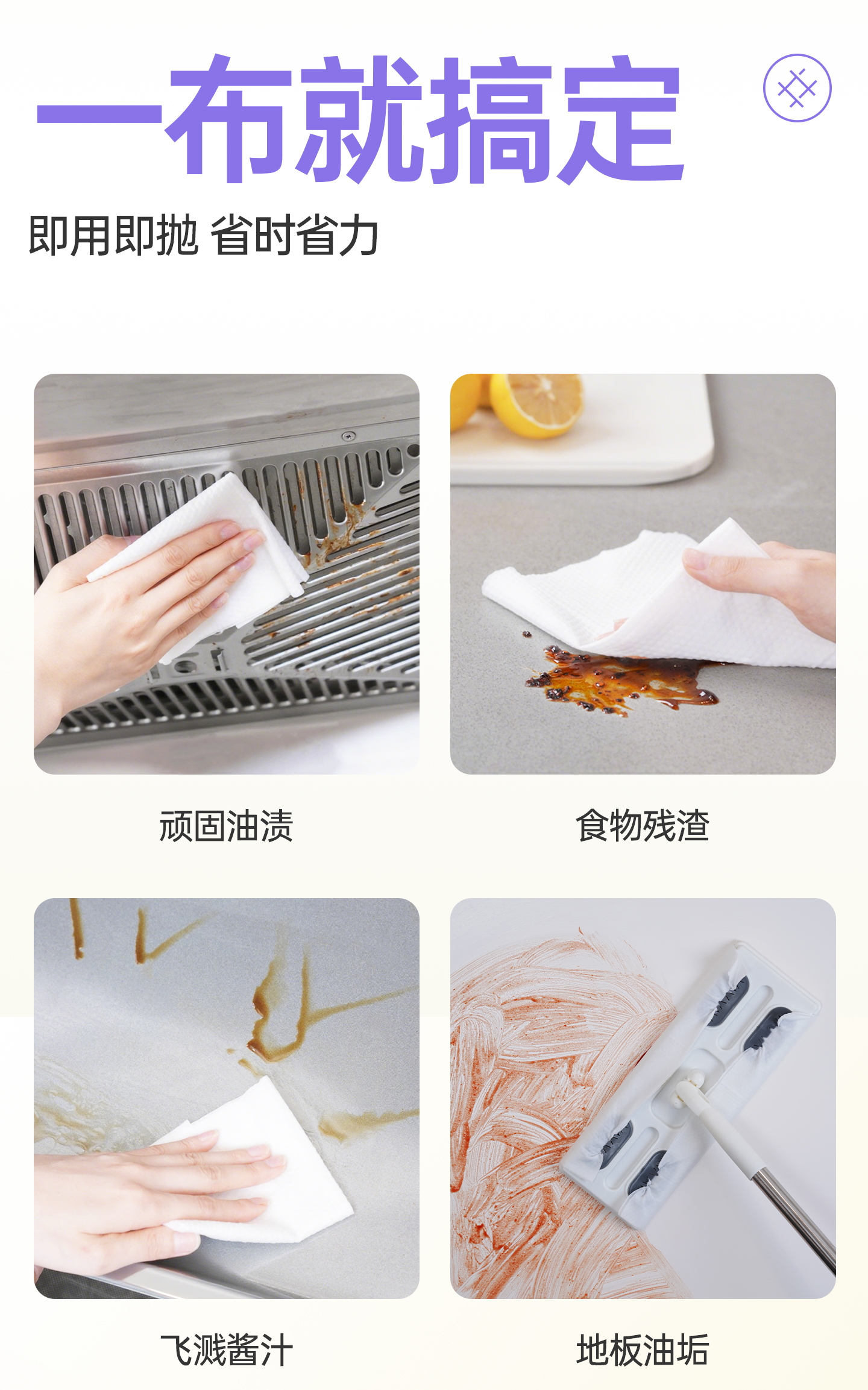 一布就搞定

即用即抛 省时省力

顽固油渍

食物残渣

飞溅酱汁

地板油垢