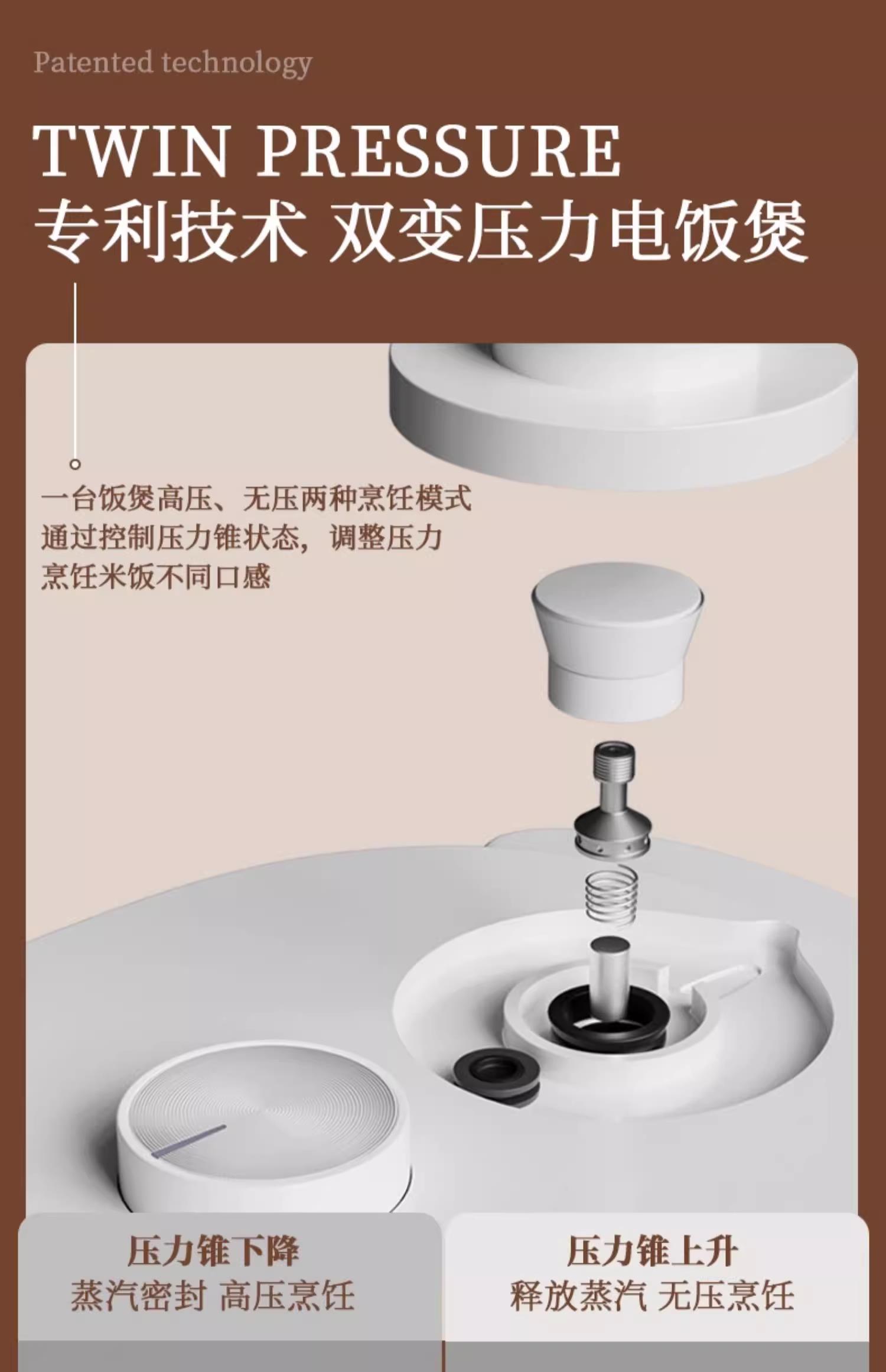 Patented technology

TWIN PRESSURE
专利技术 双变压力电饭煲

一台饭煲高压、无压两种烹饪模式
通过控制压力锥状态，调整压力
烹饪米饭不同口感

压力锥下降
蒸汽密封 高压烹饪

压力锥上升
释放蒸汽 无压烹饪