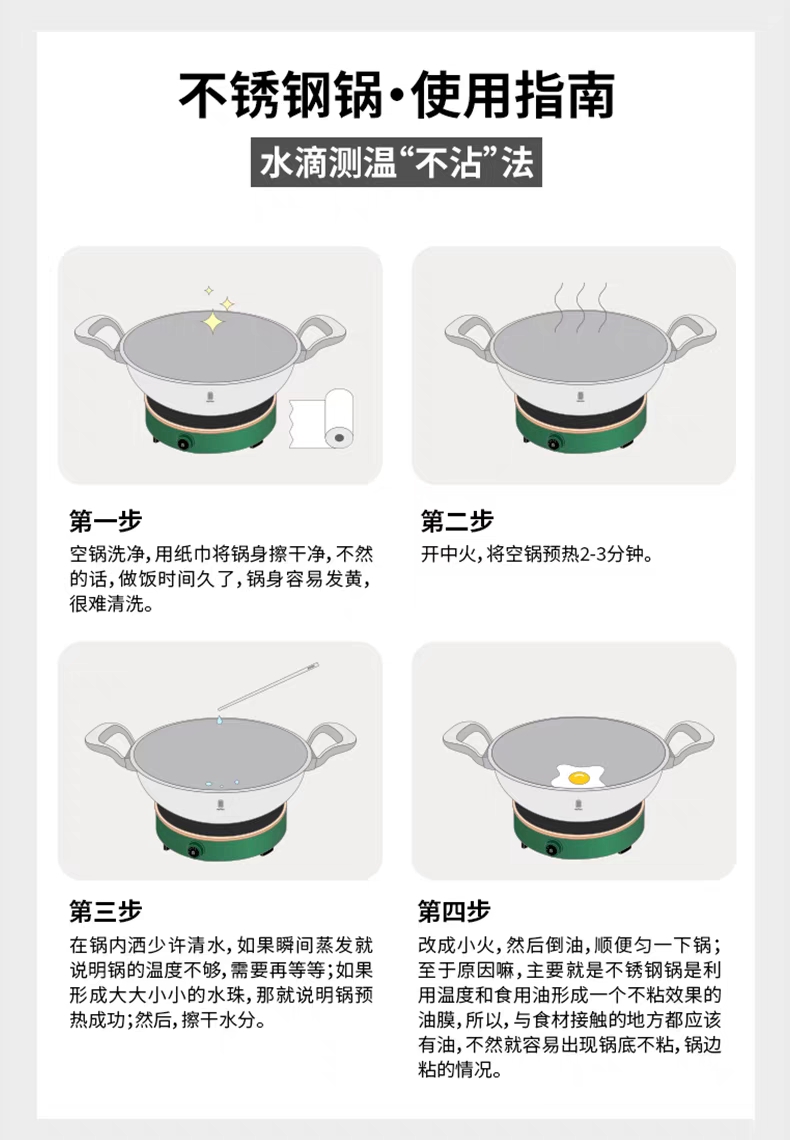 不锈钢锅·使用指南

水滴测温“不沾”法

第一步
空锅洗净，用纸巾将锅身擦干净，不然的话，做饭时间久了，锅身容易发黄，很难清洗。

第二步
开中火，将空锅预热2-3分钟。

第三步
在锅内洒少许清水，如果瞬间蒸发就说明锅的温度不够，需要再等等；如果形成大大小小的水珠，那就说明锅预热成功；然后，擦干水分。

第四步
改成小火，然后倒油，顺便匀一下锅；至于原因嘛，主要就是不锈钢锅是利用温度和食用油形成一个不粘效果的油膜，所以，与食材接触的地方都应该有油，不然就容易出现锅底不粘，锅边粘的情况。