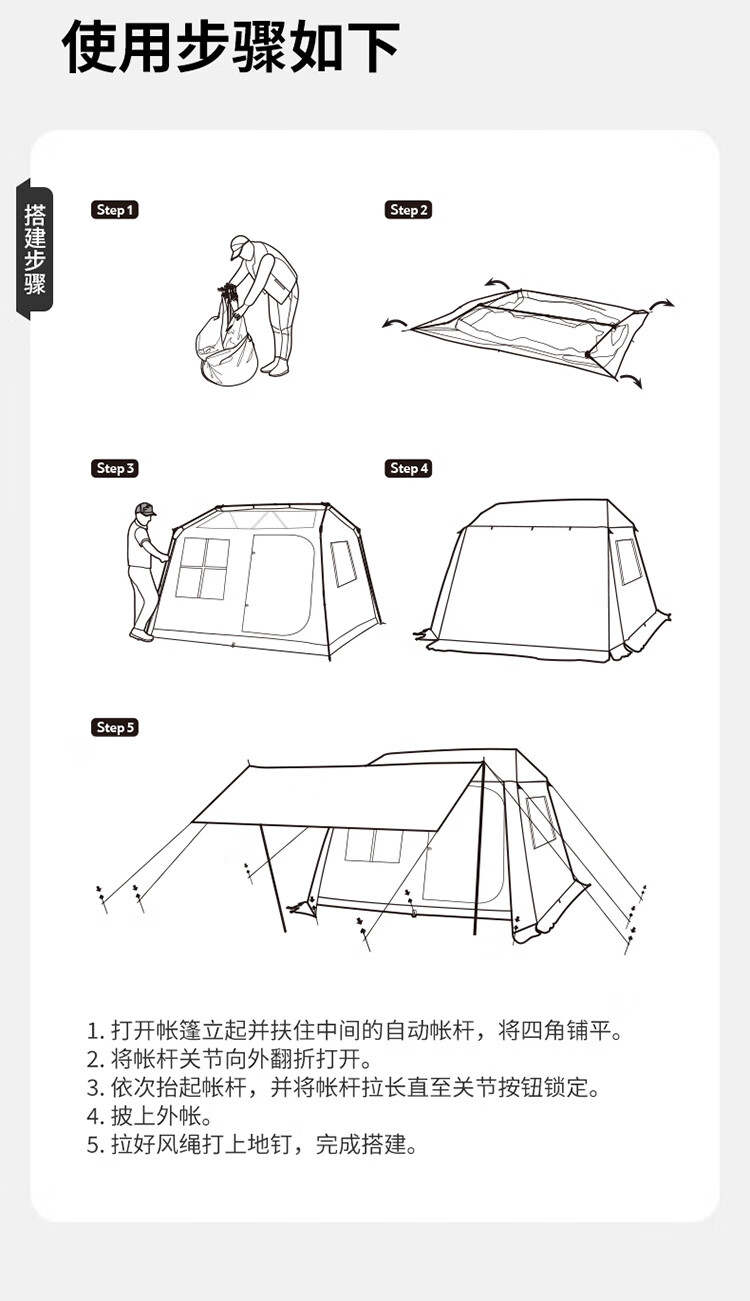 使用步骤如下

搭建步骤

Step 1

Step 2

Step 3

Step 4

Step 5

1. 打开帐篷立起并扶住中间的自动帐杆，将四角铺平。
2. 将帐杆关节向外翻折打开。
3. 依次抬起帐杆，并将帐杆拉长直至关节按钮锁定。
4. 披上外帐。
5. 拉好风绳打上地钉，完成搭建。