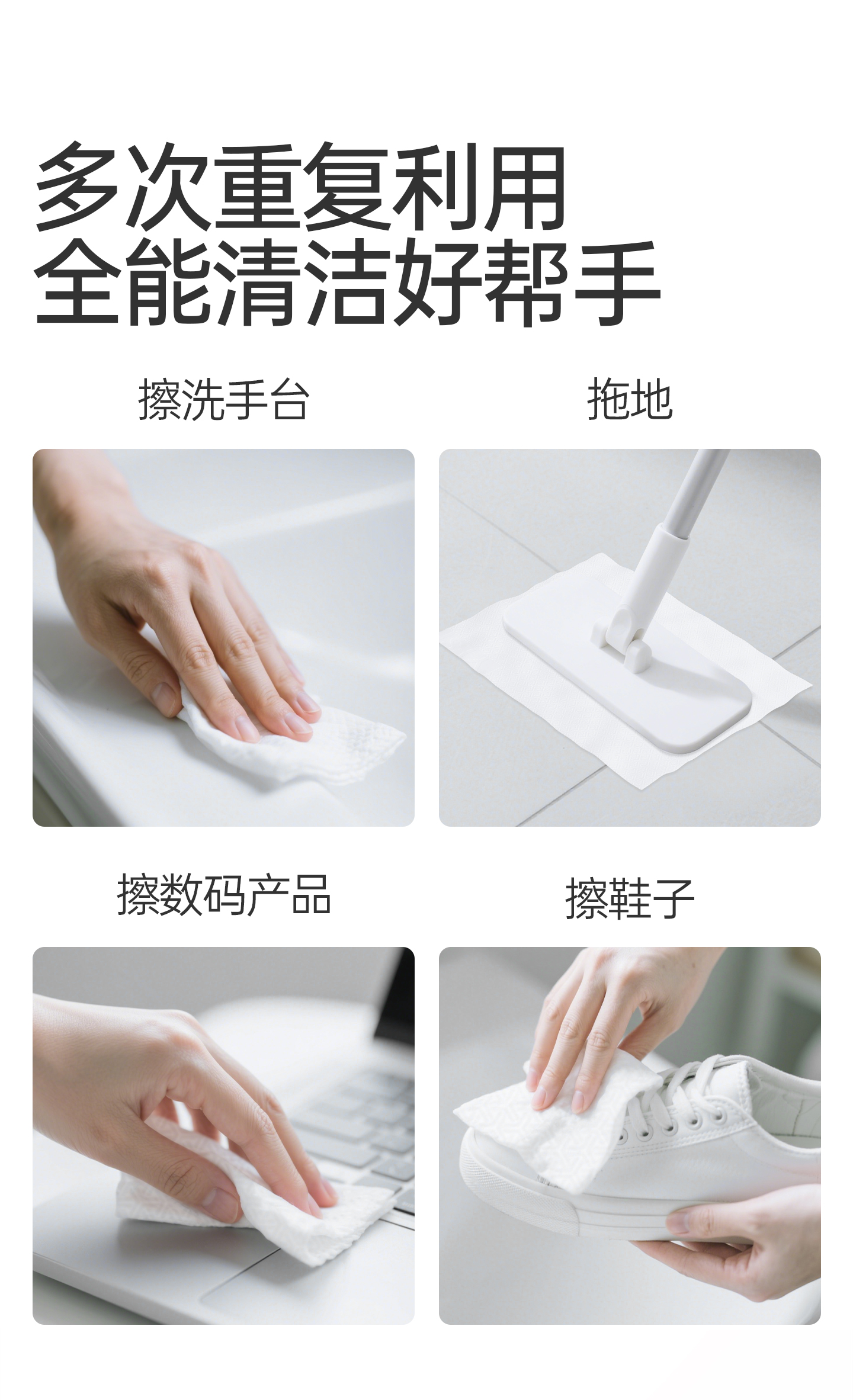 多次重复利用
全能清洁好帮手

擦洗手台

拖地

擦数码产品

擦鞋子